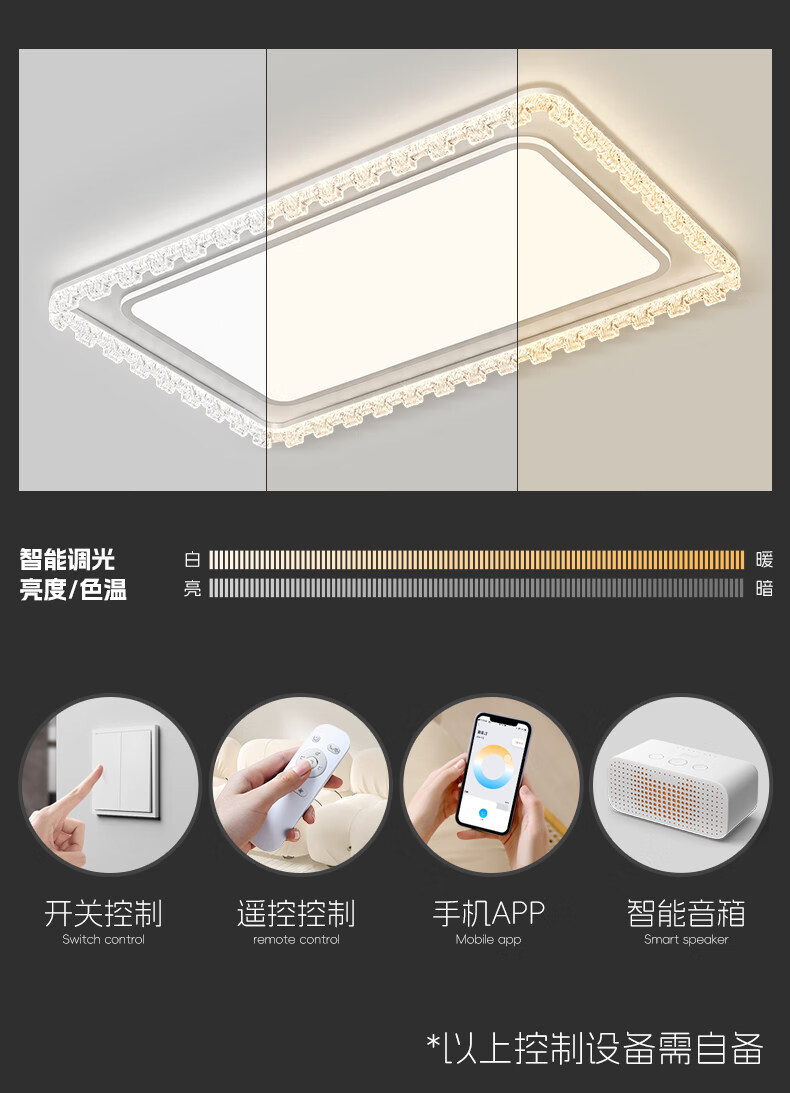 智能调光
亮度/色温

白 暖
亮 暗

开关控制
Switch control

遥控控制
remote control

手机APP
Mobile app

智能音箱
Smart speaker

*以上控制设备需自备