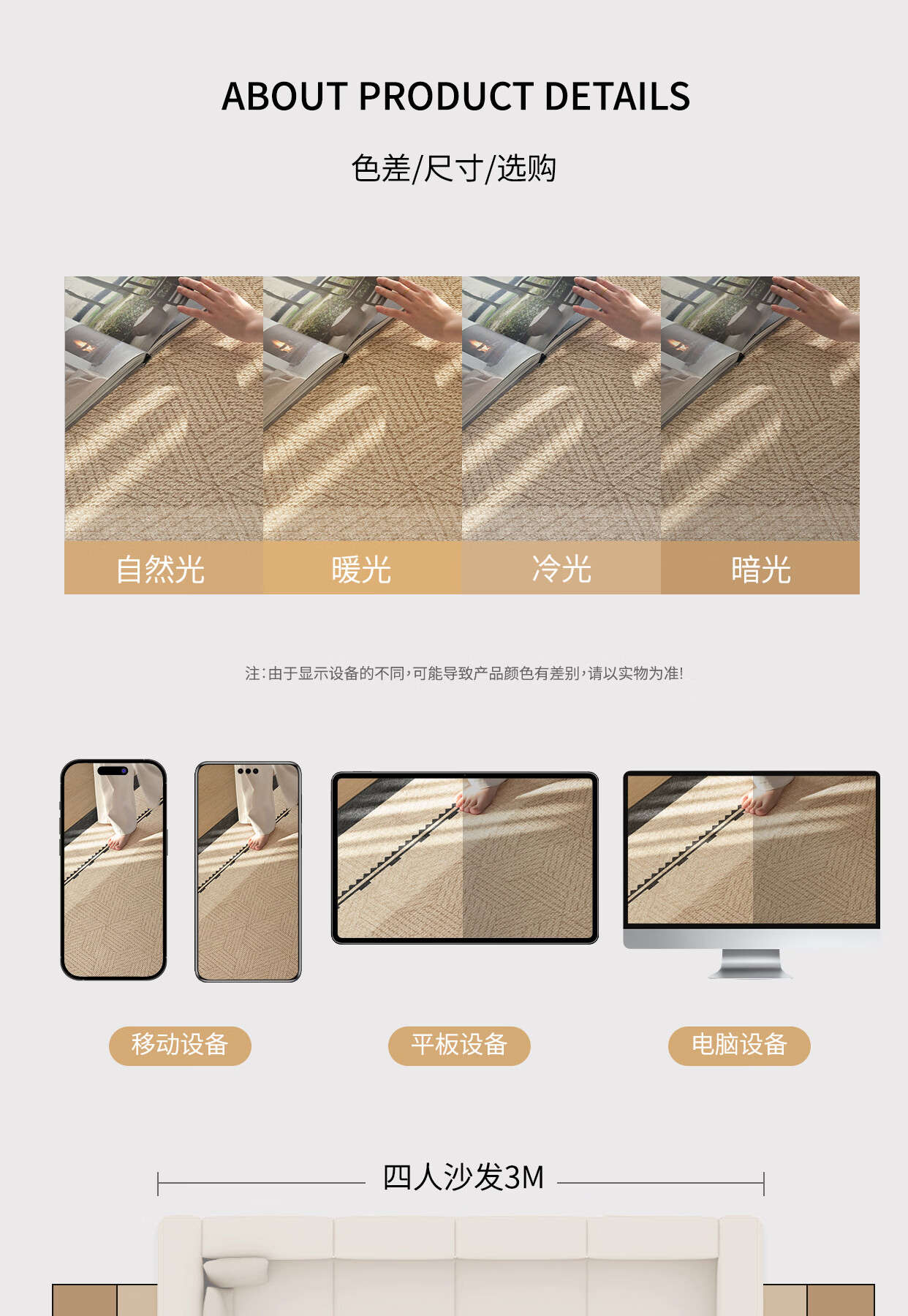 ABOUT PRODUCT DETAILS

色差/尺寸/选购

自然光

暖光

冷光

暗光

注:由于显示设备的不同,可能导致产品颜色有差别,请以实物为准!

移动设备

平板设备

电脑设备

四人沙发3M