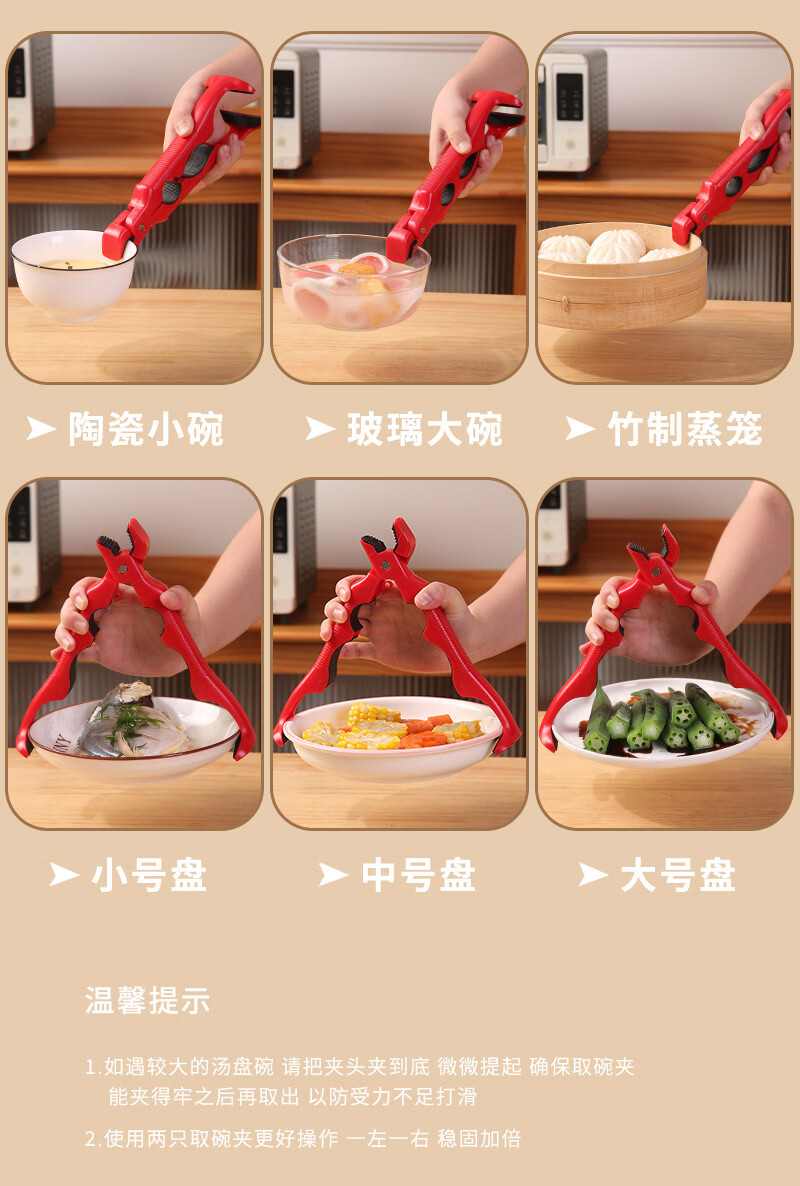 ➤ 陶瓷小碗

➤ 玻璃大碗

➤ 竹制蒸笼

➤ 小号盘

➤ 中号盘

➤ 大号盘

温馨提示

1.如遇较大的汤盘碗 请把夹头夹到底 微微提起 确保取碗夹能夹得牢之后再取出 以防受力不足打滑

2.使用两只取碗夹更好操作 一左一右 稳固加倍