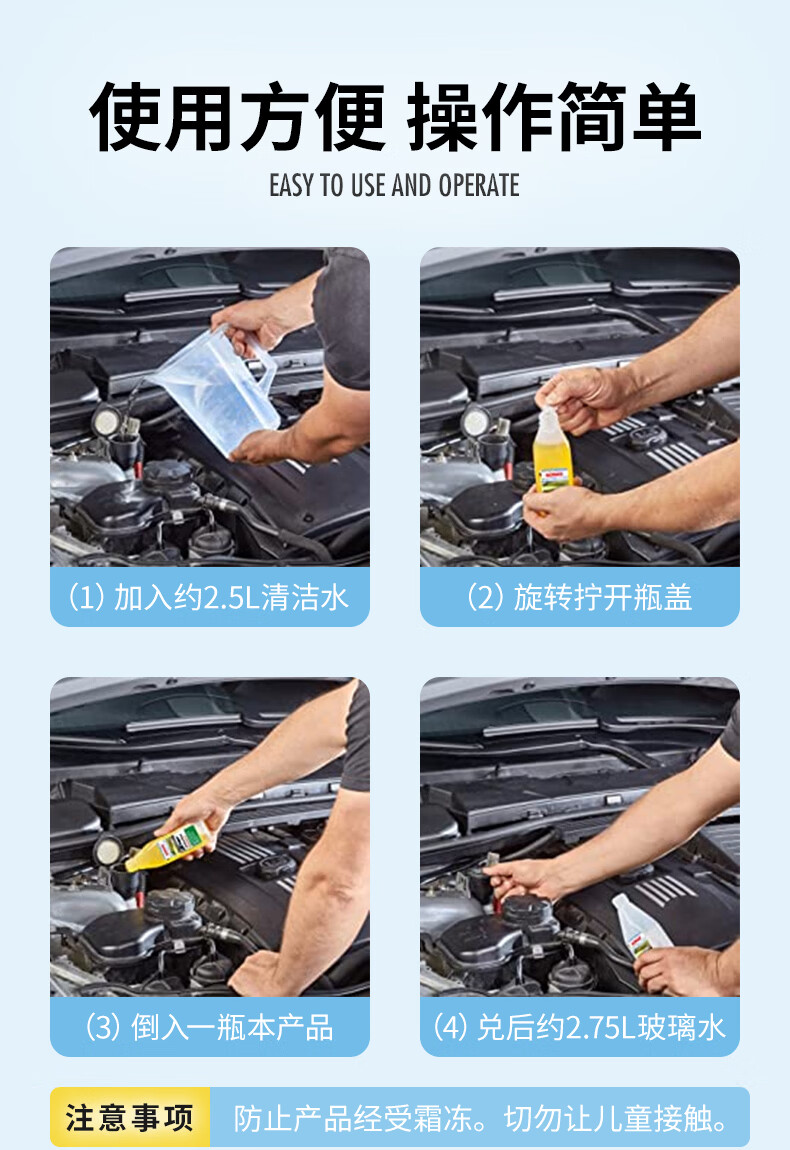 使用方便 操作简单

EASY TO USE AND OPERATE

(1) 加入约2.5L清洁水

(2) 旋转拧开瓶盖

(3) 倒入一瓶本产品

(4) 兑后约2.75L玻璃水

注意事项

防止产品经受霜冻。切勿让儿童接触。