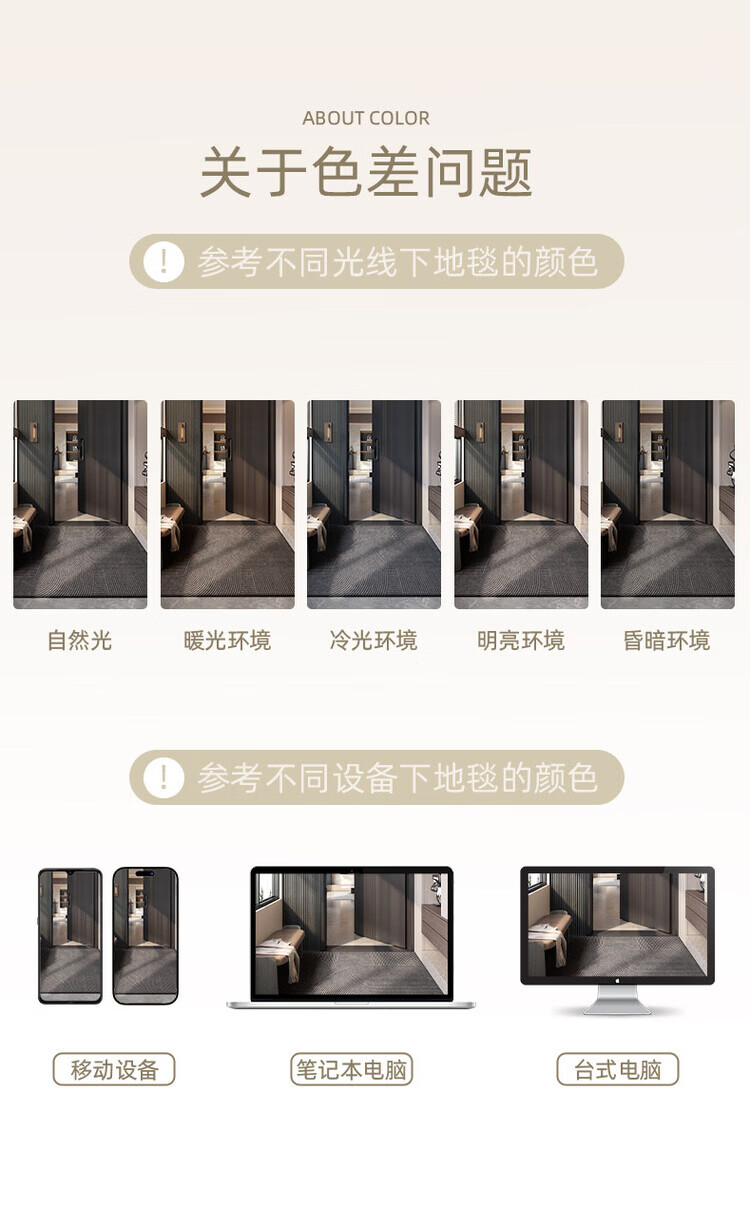 ABOUT COLOR
关于色差问题

! 参考不同光线下地毯的颜色

自然光 暖光环境 冷光环境 明亮环境 昏暗环境

! 参考不同设备下地毯的颜色

移动设备 笔记本电脑 台式电脑