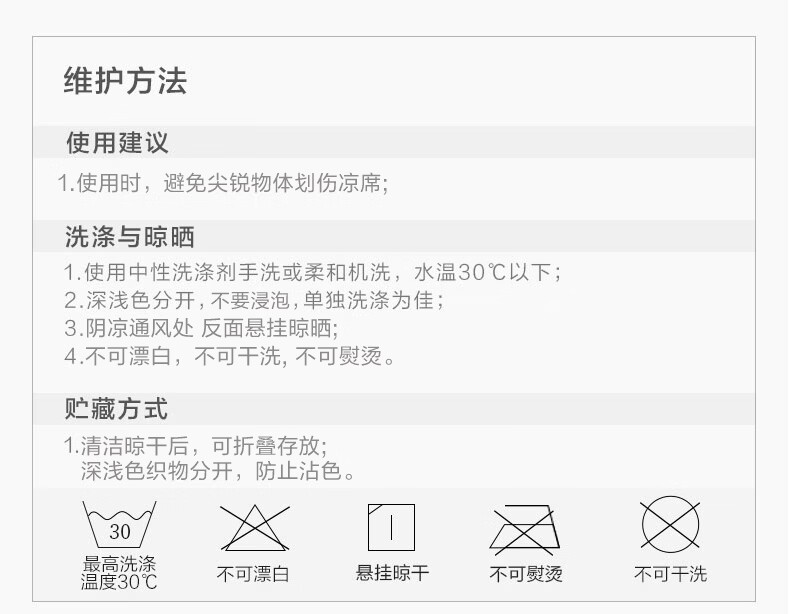 维护方法

使用建议

1.使用时，避免尖锐物体划伤凉席;

洗涤与晾晒

1.使用中性洗涤剂手洗或柔和机洗，水温30℃以下；
2.深浅色分开，不要浸泡，单独洗涤为佳；
3.阴凉通风处 反面悬挂晾晒;
4.不可漂白，不可干洗，不可熨烫。

贮藏方式

1.清洁晾干后，可折叠存放;
深浅色织物分开，防止沾色。

30
最高洗涤
温度30℃

不可漂白

悬挂晾干

不可熨烫

不可干洗