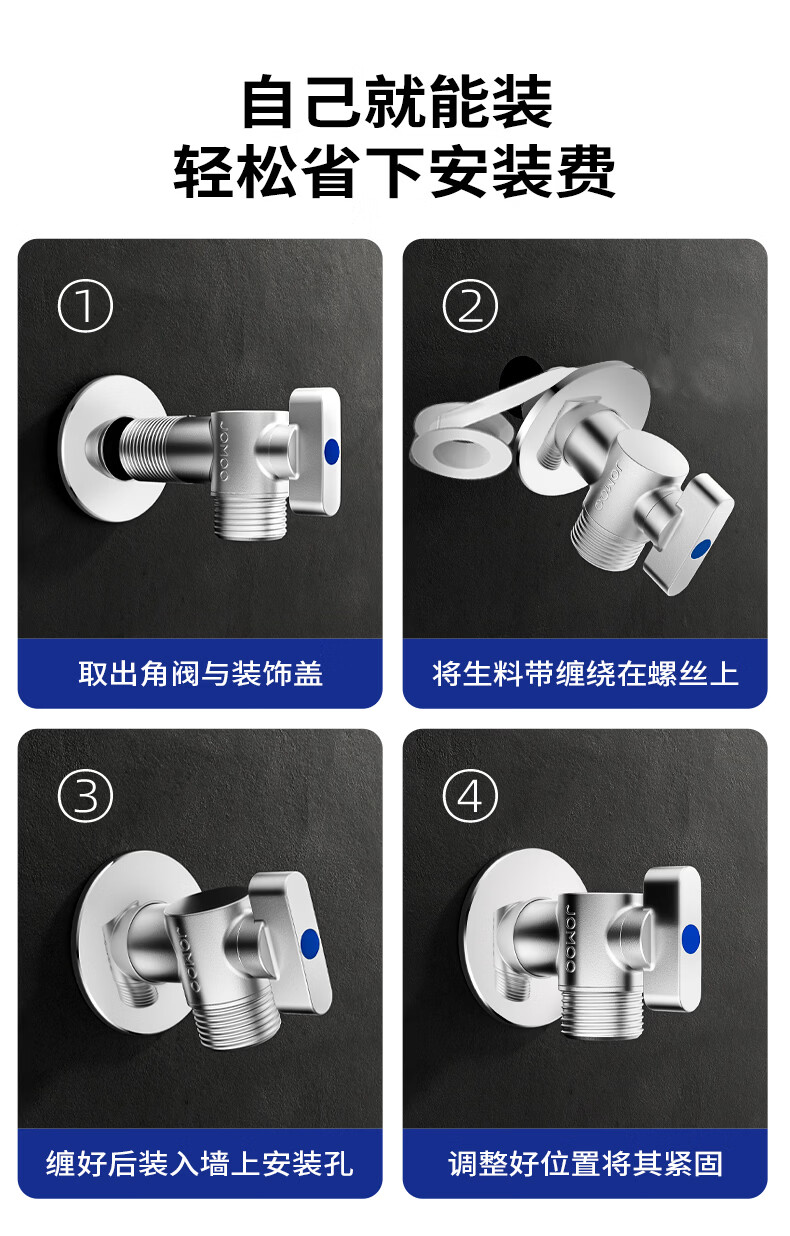 自己就能装
轻松省下安装费

①
JOMOO
取出角阀与装饰盖

②
JOMOO
将生料带缠绕在螺丝上

③
JOMOO
缠好后装入墙上安装孔

④
JOMOO
调整好位置将其紧固