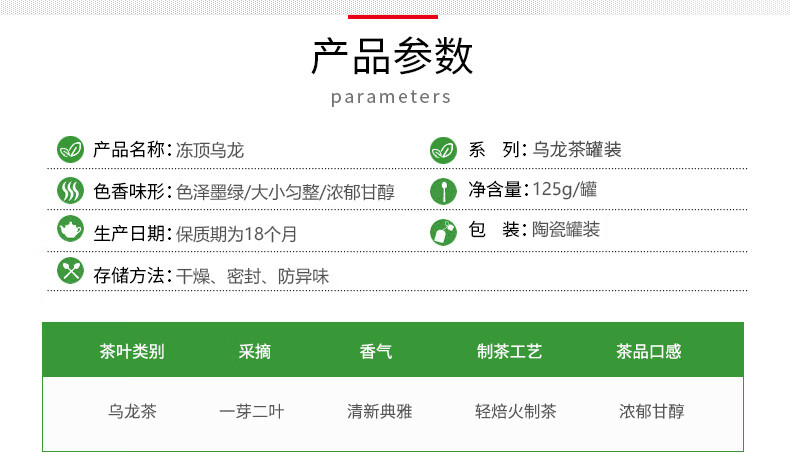 产品参数

parameters

产品名称:冻顶乌龙

色香味形:色泽墨绿/大小匀整/浓郁甘醇

生产日期:保质期为18个月

存储方法:干燥、密封、防异味

系　列:乌龙茶罐装

净含量:125g/罐

包　装:陶瓷罐装

| 茶叶类别 | 采摘 | 香气 | 制茶工艺 | 茶品口感 |
|---|---|---|---|---|
| 乌龙茶 | 一芽二叶 | 清新典雅 | 轻焙火制茶 | 浓郁甘醇 |