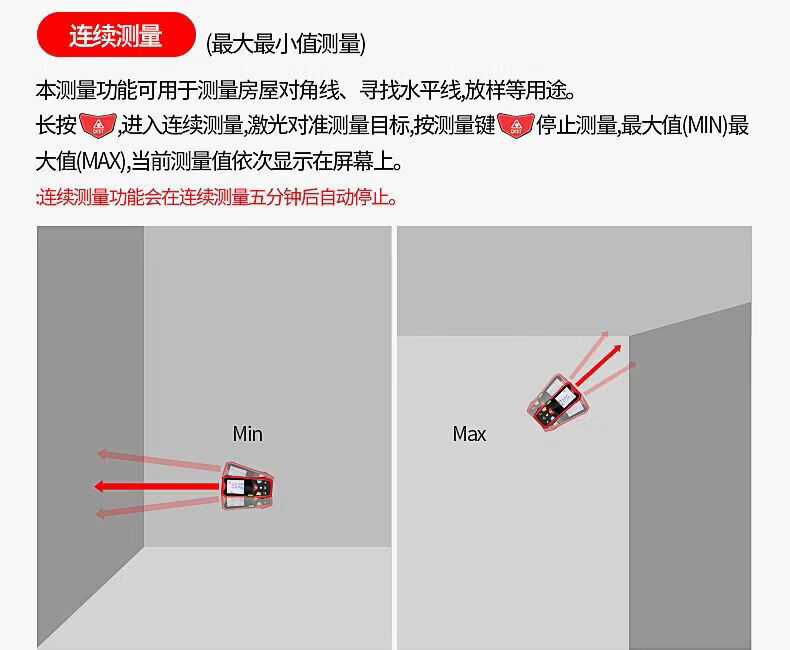 连续测量 (最大最小值测量)

本测量功能可用于测量房屋对角线、寻找水平线,放样等用途。

长按 DIST ,进入连续测量,激光对准测量目标,按测量键 DIST 停止测量,最大值(MIN)最大值(MAX),当前测量值依次显示在屏幕上。

:连续测量功能会在连续测量五分钟后自动停止。

Min

Max