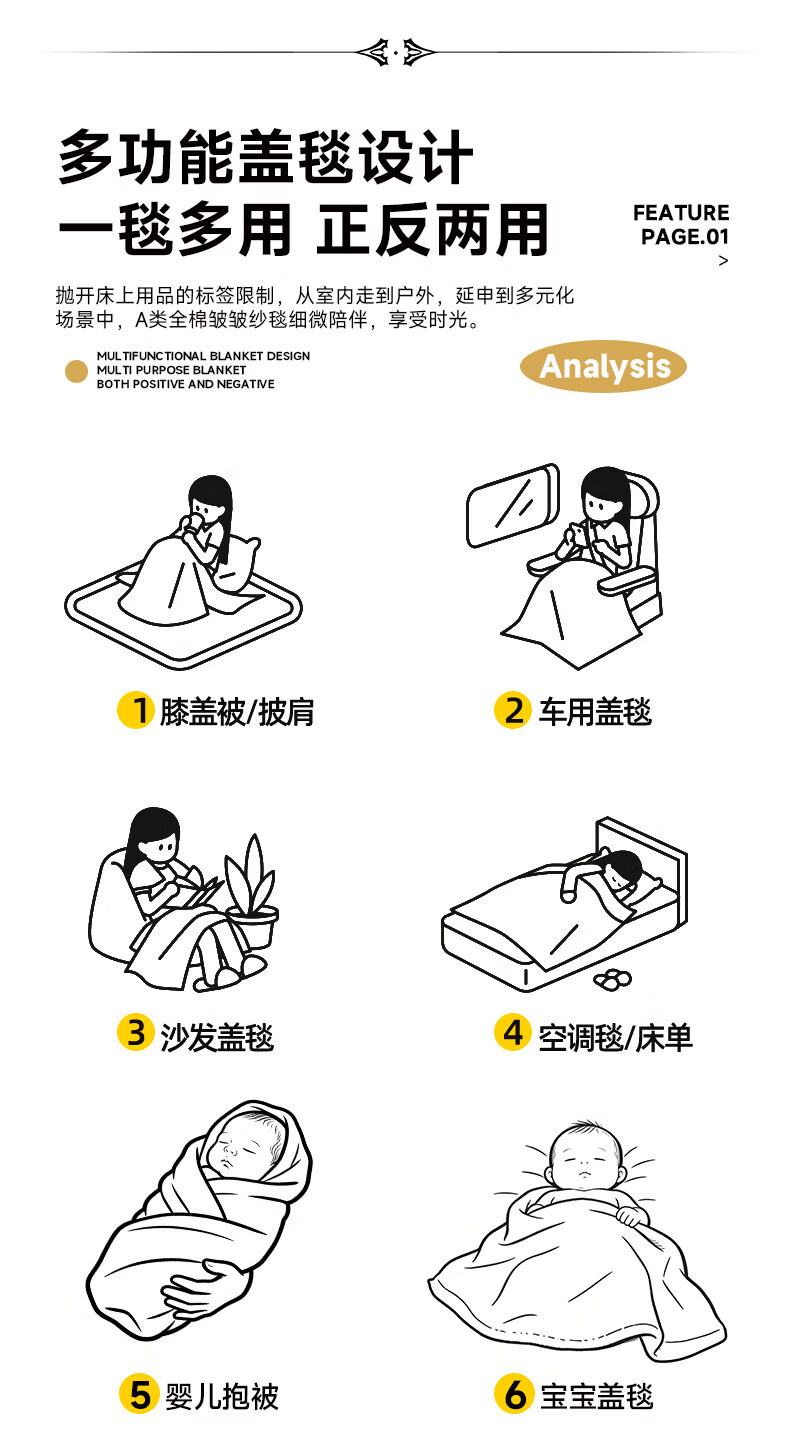 多功能盖毯设计
一毯多用 正反两用

FEATURE
PAGE.01
>

抛开床上用品的标签限制，从室内走到户外，延申到多元化场景中，A类全棉皱皱纱毯细微陪伴，享受时光。

MULTIFUNCTIONAL BLANKET DESIGN
MULTI PURPOSE BLANKET
BOTH POSITIVE AND NEGATIVE

Analysis

1 膝盖被/披肩

2 车用盖毯

3 沙发盖毯

4 空调毯/床单

5 婴儿抱被

6 宝宝盖毯