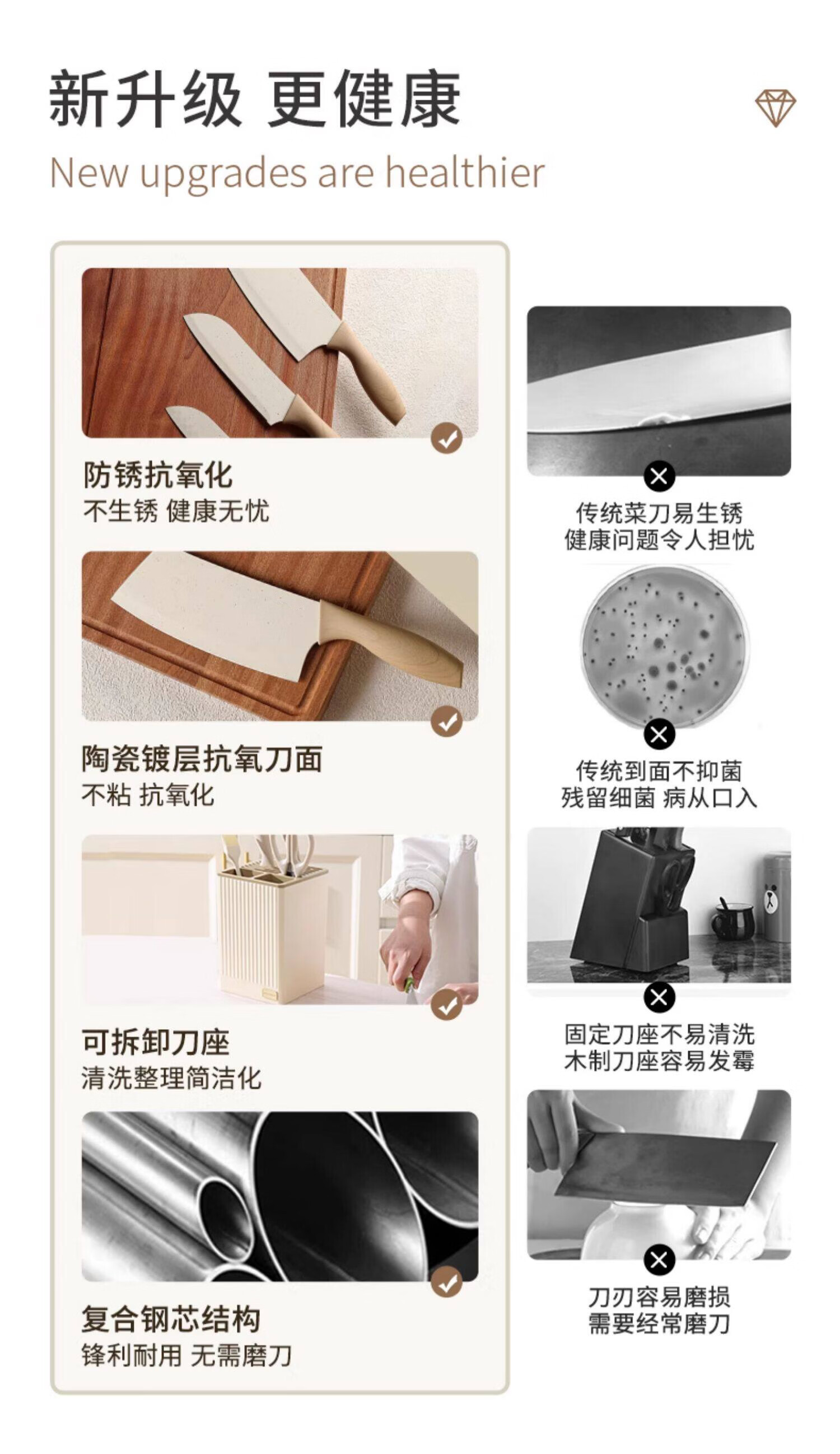 新升级 更健康
New upgrades are healthier

防锈抗氧化
不生锈 健康无忧

陶瓷镀层抗氧刀面
不粘 抗氧化

可拆卸刀座
清洗整理简洁化

复合钢芯结构
锋利耐用 无需磨刀

传统菜刀易生锈
健康问题令人担忧

传统到面不抑菌
残留细菌 病从口入

固定刀座不易清洗
木制刀座容易发霉

刀刃容易磨损
需要经常磨刀