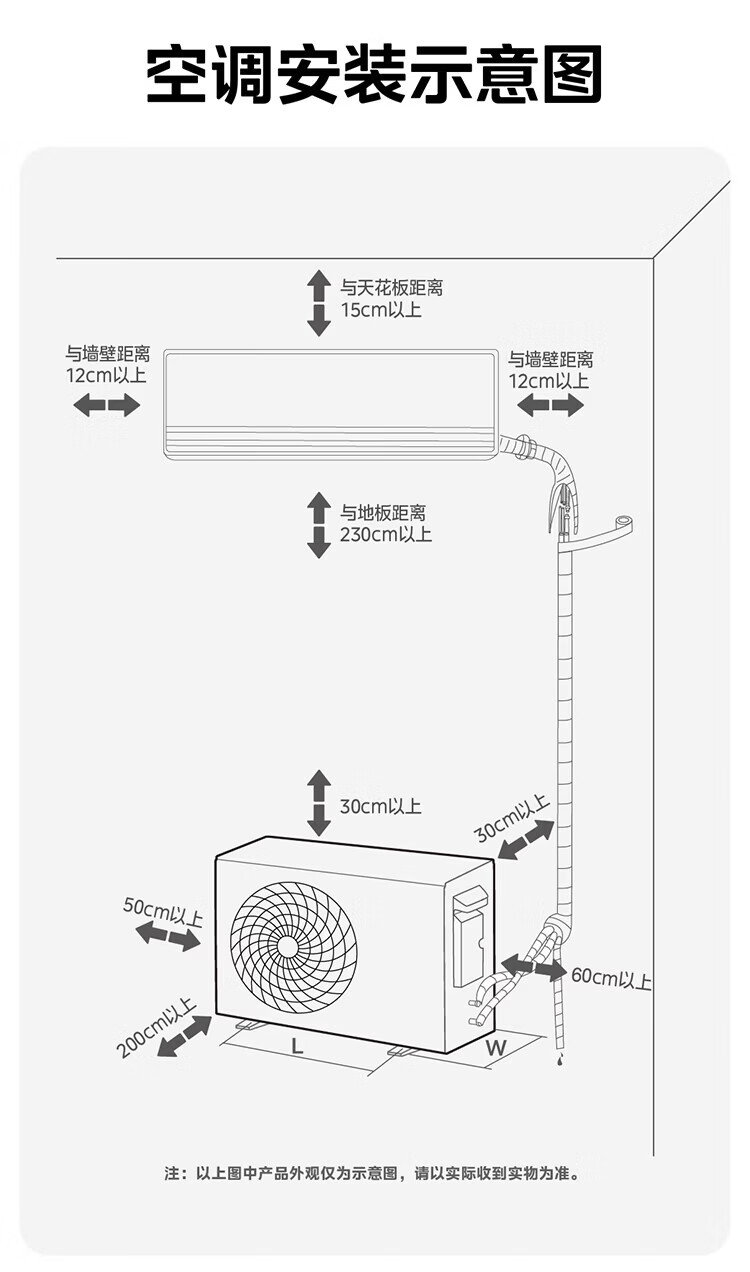 空调安装示意图

与天花板距离
15cm以上

与墙壁距离
12cm以上

与墙壁距离
12cm以上

与地板距离
230cm以上

30cm以上

30cm以上

50cm以上

60cm以上

200cm以上

L

W

注：以上图中产品外观仅为示意图，请以实际收到实物为准。