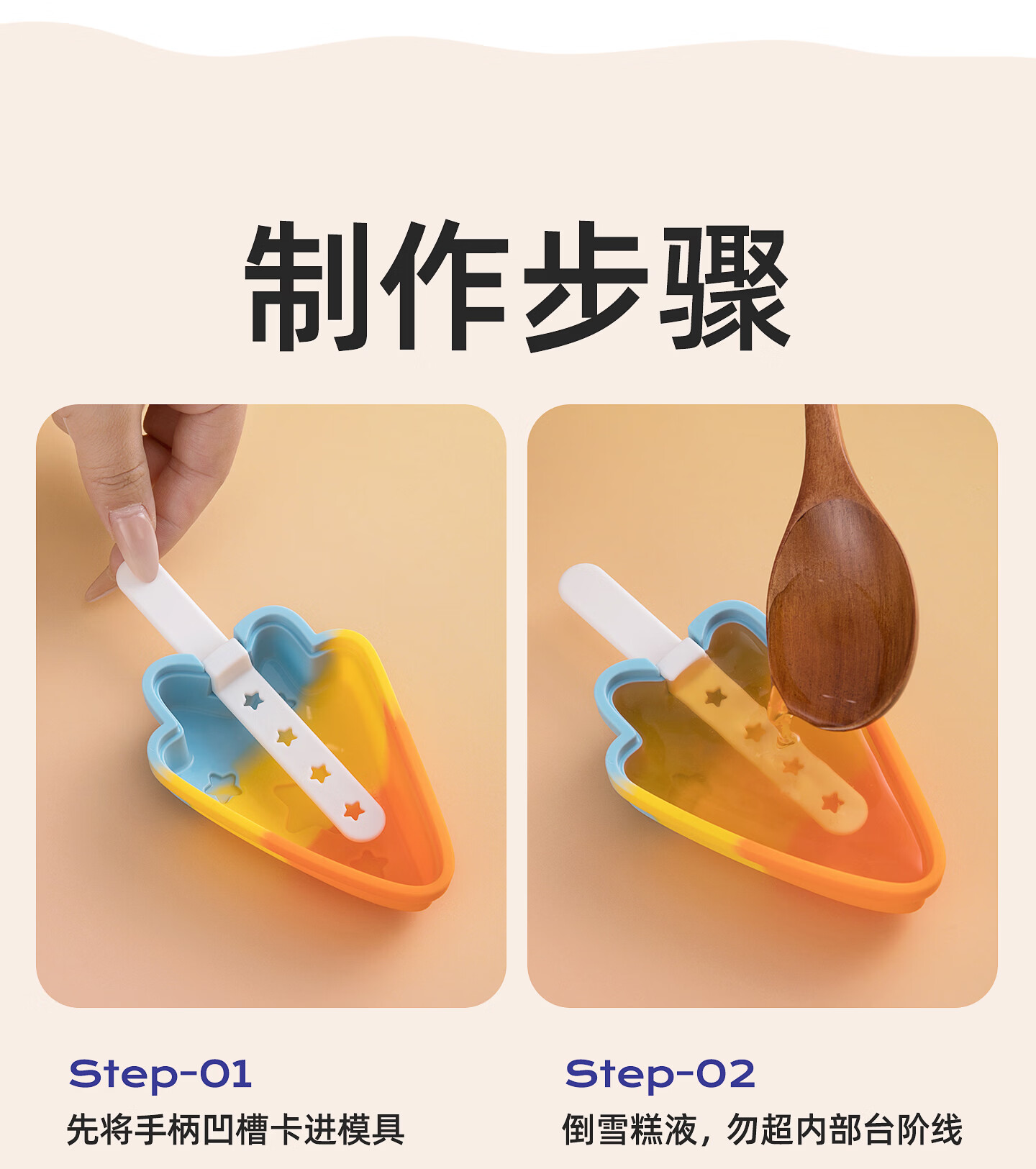 制作步骤

Step-01
先将手柄凹槽卡进模具

Step-02
倒雪糕液，勿超内部台阶线