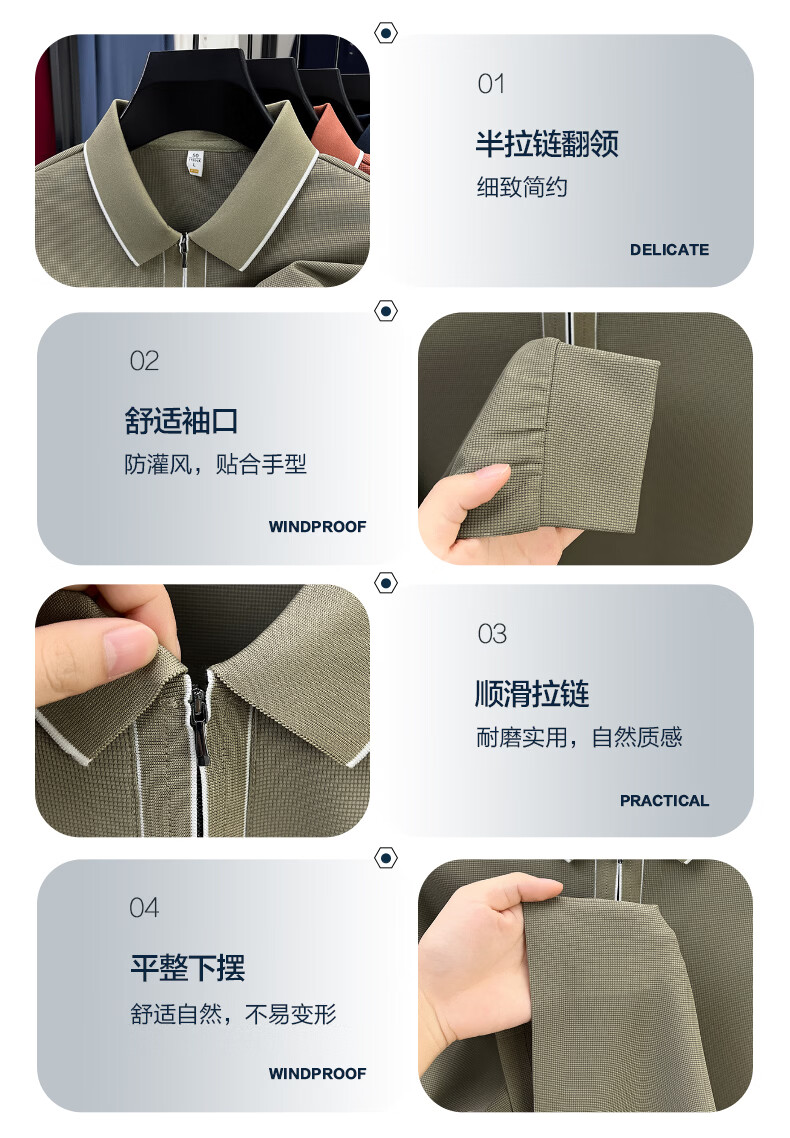 01

半拉链翻领

细致简约

DELICATE

02

舒适袖口

防灌风，贴合手型

WINDPROOF

03

顺滑拉链

耐磨实用，自然质感

PRACTICAL

04

平整下摆

舒适自然，不易变形

WINDPROOF