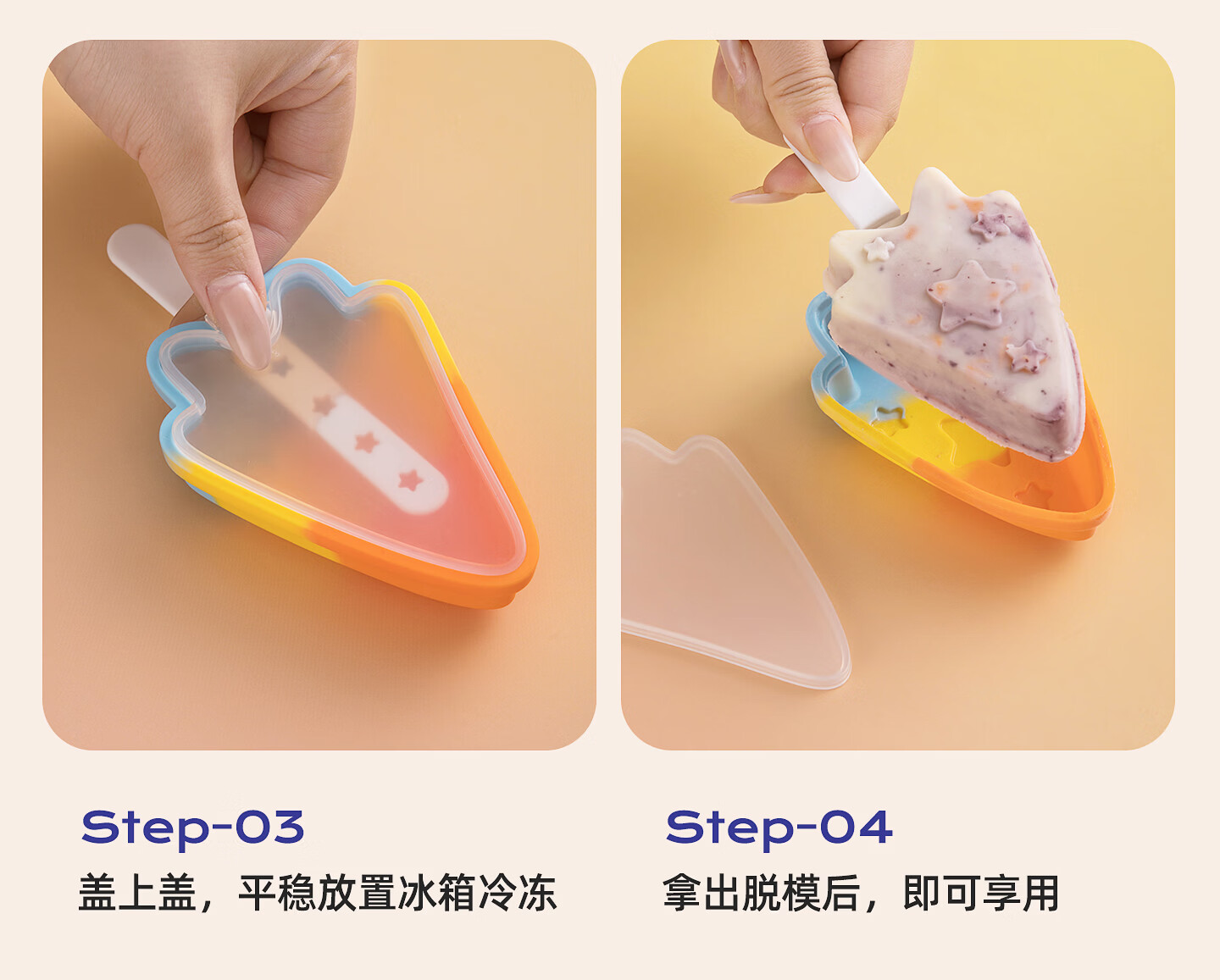 Step-03
盖上盖，平稳放置冰箱冷冻

Step-04
拿出脱模后，即可享用