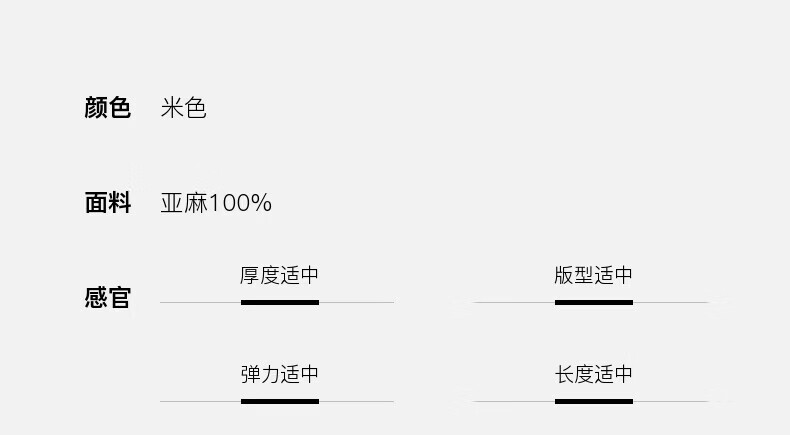 颜色 米色

面料 亚麻100%

感官

厚度适中

版型适中

弹力适中

长度适中