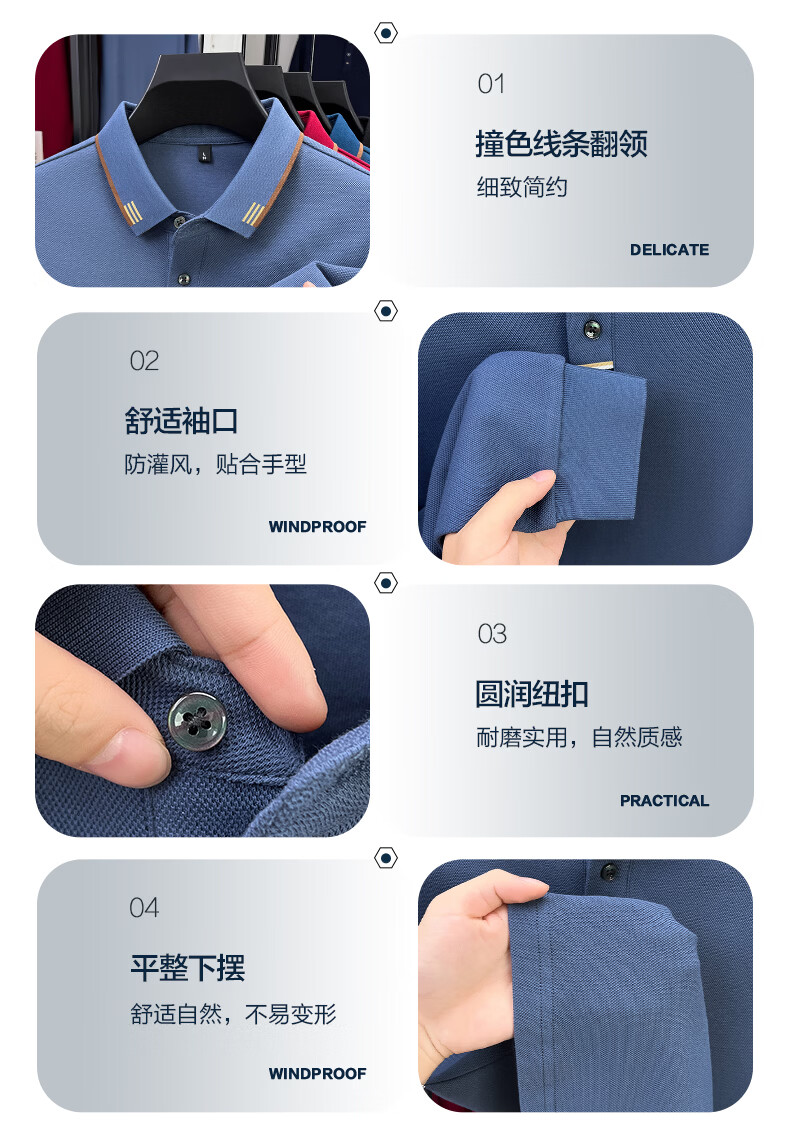 01

撞色线条翻领

细致简约

DELICATE

02

舒适袖口

防灌风，贴合手型

WINDPROOF

03

圆润纽扣

耐磨实用，自然质感

PRACTICAL

04

平整下摆

舒适自然，不易变形

WINDPROOF