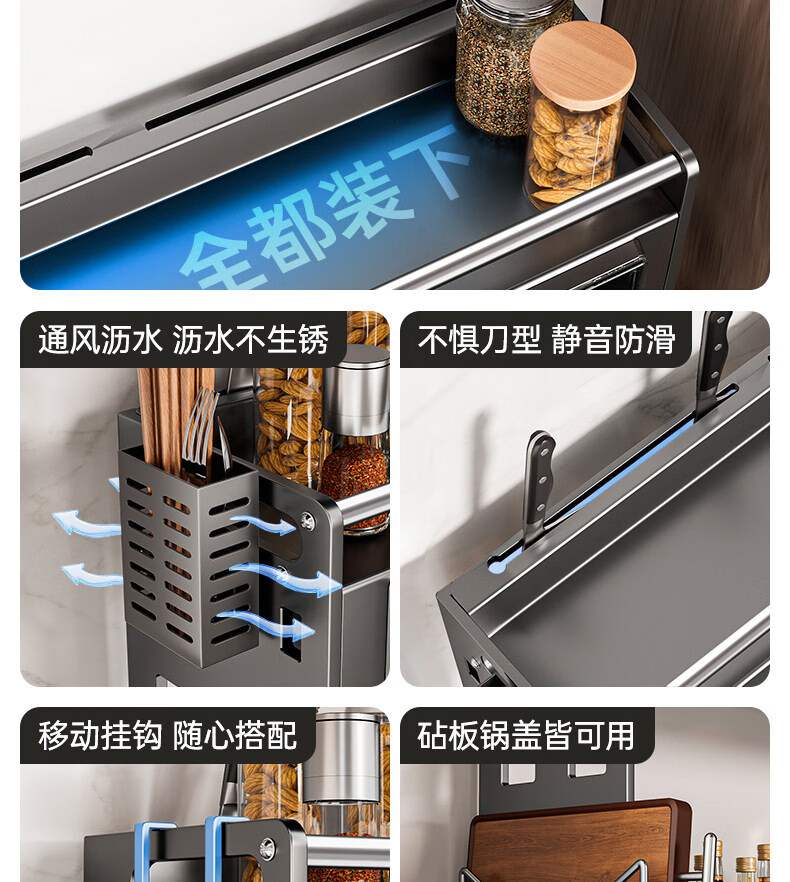 全都装下

通风沥水 沥水不生锈

不惧刀型 静音防滑

移动挂钩 随心搭配

砧板锅盖皆可用