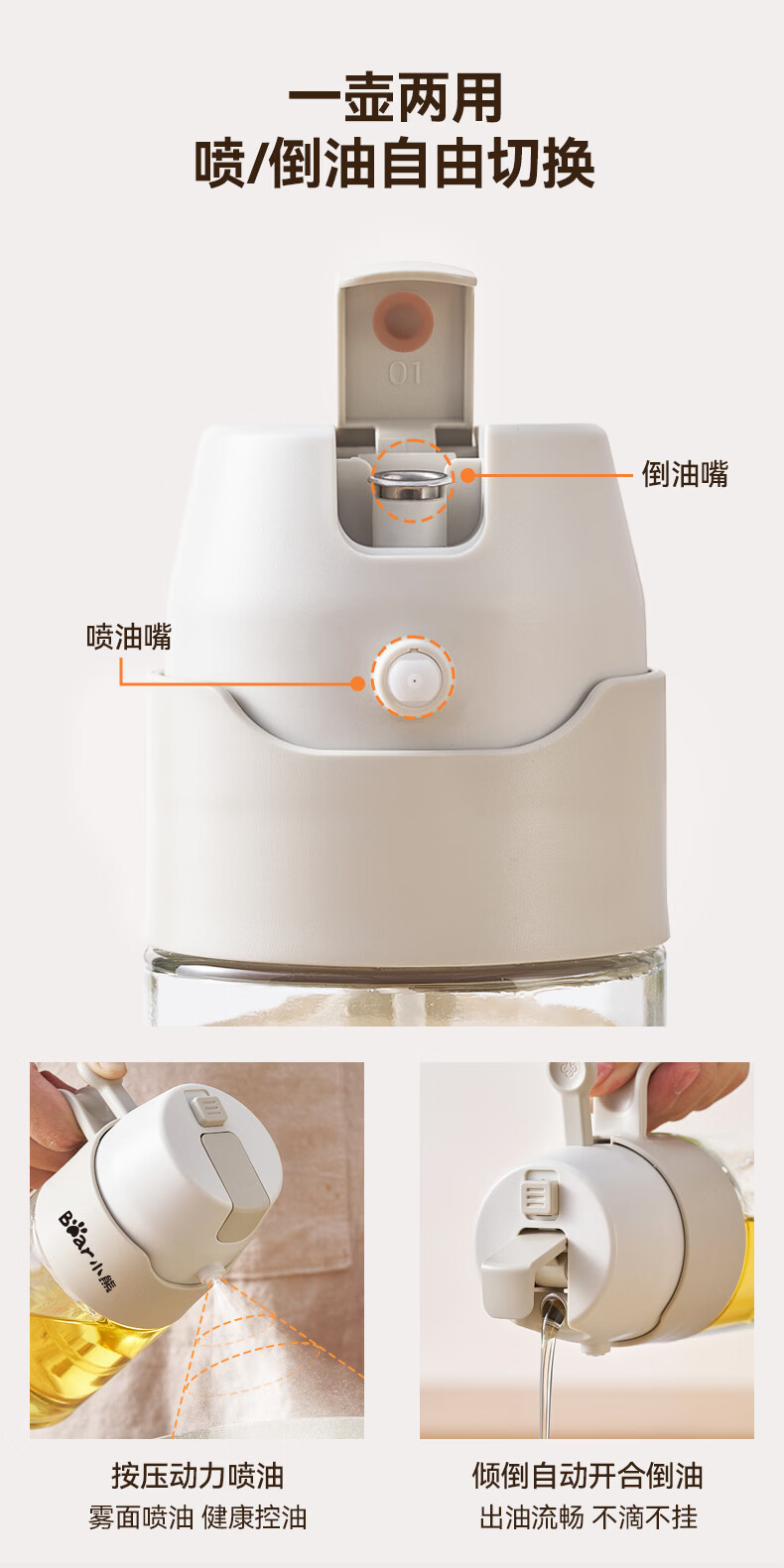 一壶两用
喷/倒油自由切换

01

倒油嘴

喷油嘴

Bear小熊

按压动力喷油
雾面喷油 健康控油

倾倒自动开合倒油
出油流畅 不滴不挂