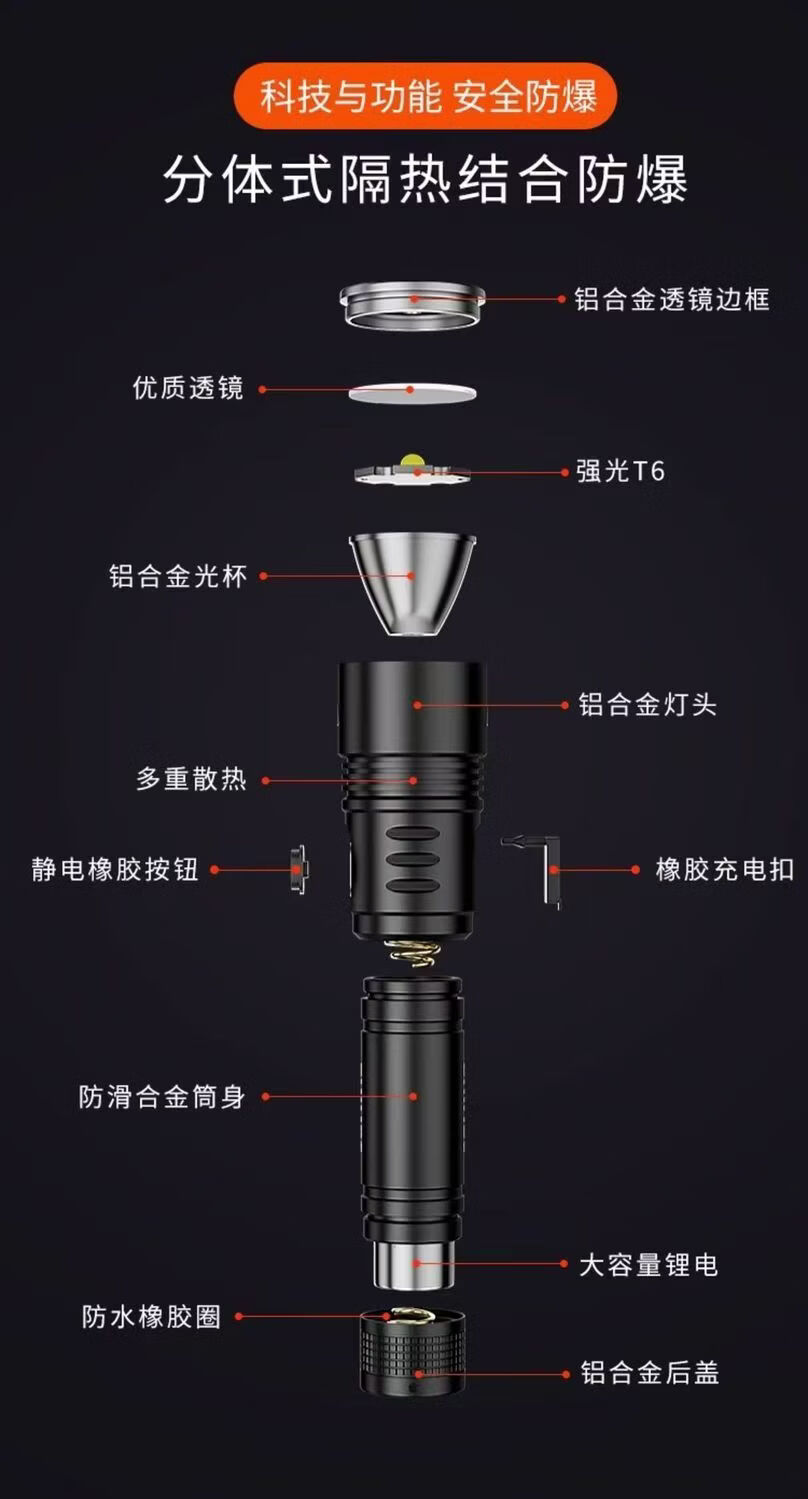 科技与功能 安全防爆

分体式隔热结合防爆

铝合金透镜边框

优质透镜

强光T6

铝合金光杯

铝合金灯头

多重散热

静电橡胶按钮

橡胶充电扣

防滑合金筒身

大容量锂电

防水橡胶圈

铝合金后盖