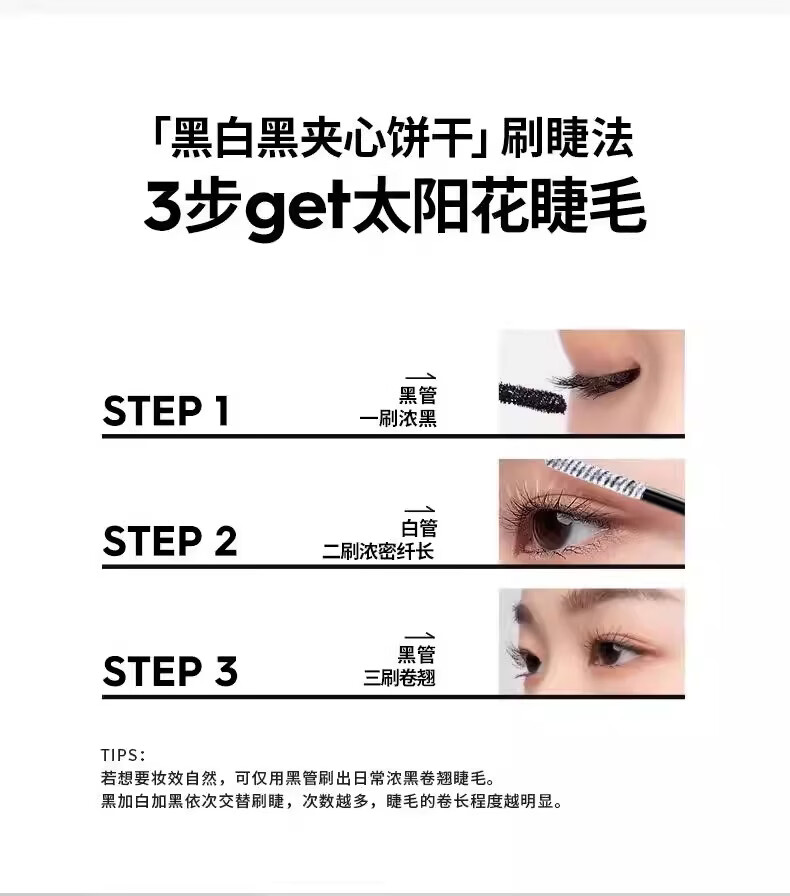 「黑白黑夹心饼干」刷睫法
3步get太阳花睫毛

STEP 1
黑管
一刷浓黑

STEP 2
白管
二刷浓密纤长

STEP 3
黑管
三刷卷翘

TIPS:
若想要妆效自然，可仅用黑管刷出日常浓黑卷翘睫毛。
黑加白加黑依次交替刷睫，次数越多，睫毛的卷长程度越明显。