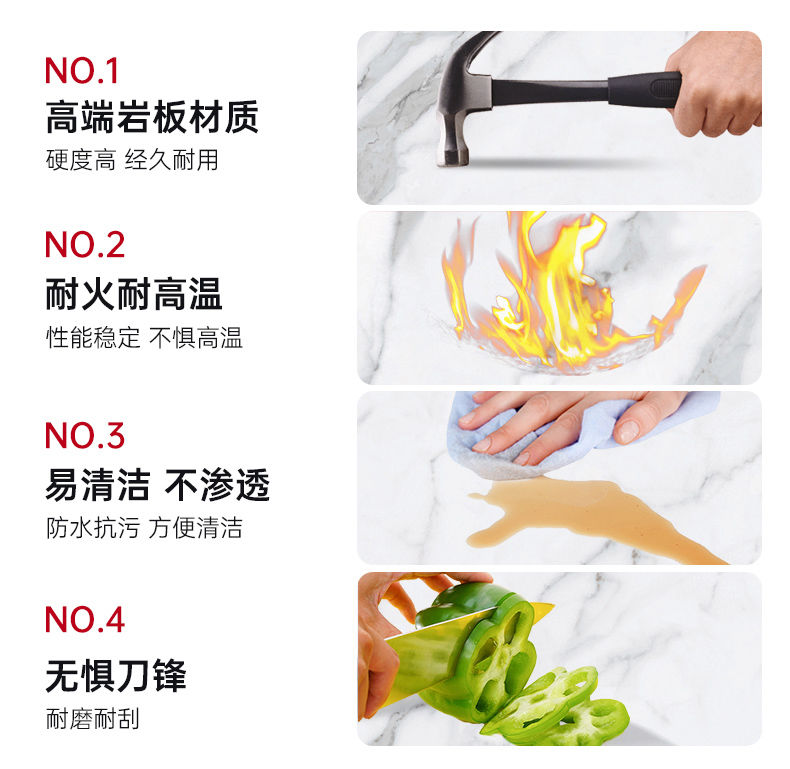 NO.1
高端岩板材质
硬度高 经久耐用

NO.2
耐火耐高温
性能稳定 不惧高温

NO.3
易清洁 不渗透
防水抗污 方便清洁

NO.4
无惧刀锋
耐磨耐刮