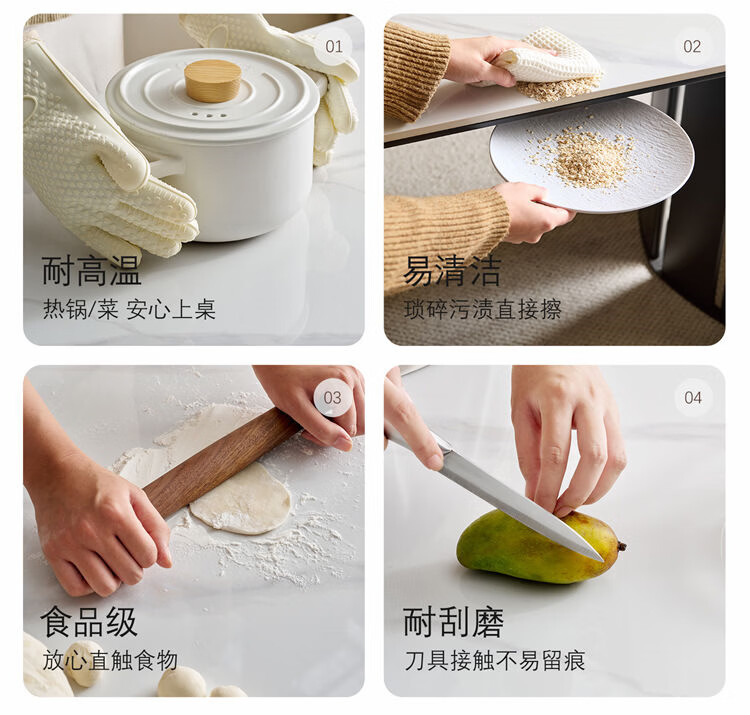 01

耐高温

热锅/菜 安心上桌

02

易清洁

琐碎污渍直接擦

03

食品级

放心直触食物

04

耐刮磨

刀具接触不易留痕