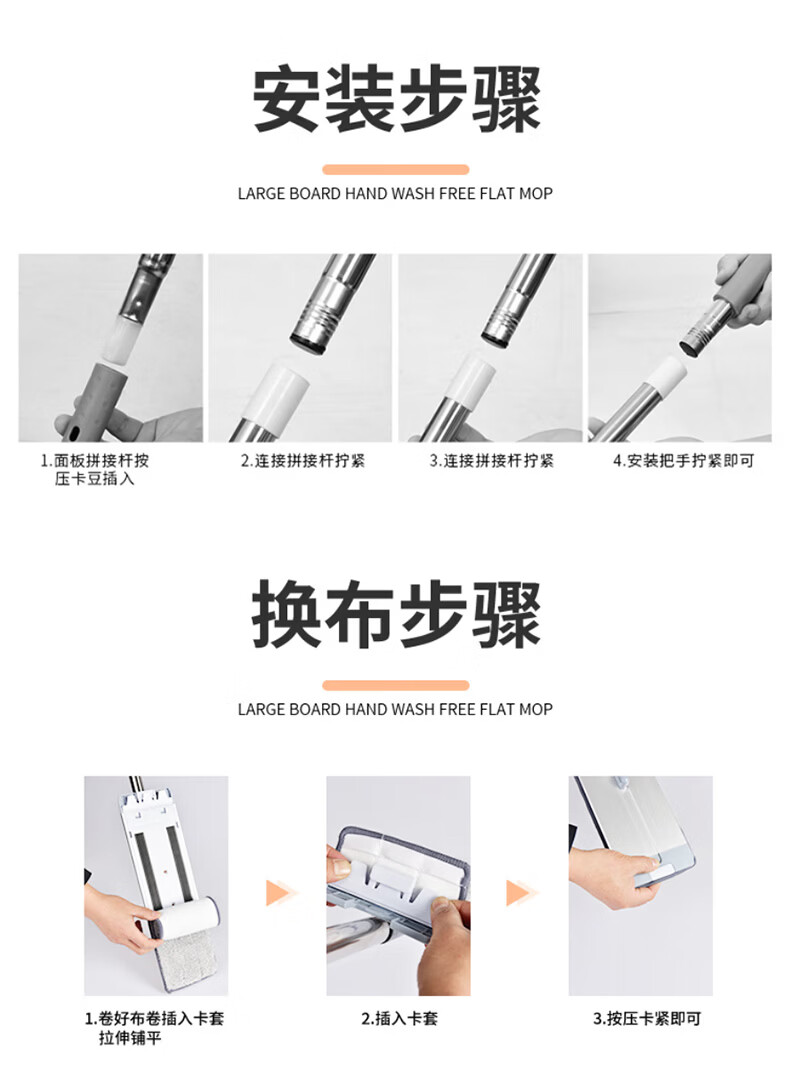 安装步骤

LARGE BOARD HAND WASH FREE FLAT MOP

1.面板拼接杆按压卡豆插入

2.连接拼接杆拧紧

3.连接拼接杆拧紧

4.安装把手拧紧即可

换布步骤

LARGE BOARD HAND WASH FREE FLAT MOP

1.卷好布卷插入卡套拉伸铺平

2.插入卡套

3.按压卡紧即可