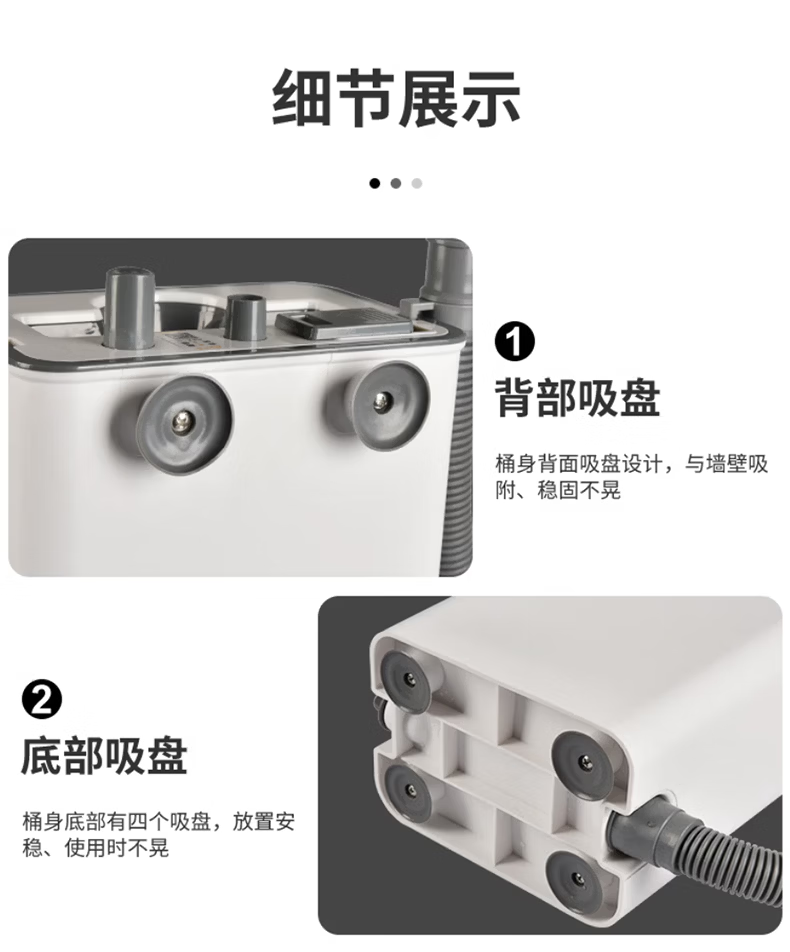 细节展示

1
背部吸盘

桶身背面吸盘设计，与墙壁吸附、稳固不晃

2
底部吸盘

桶身底部有四个吸盘，放置安稳、使用时不晃