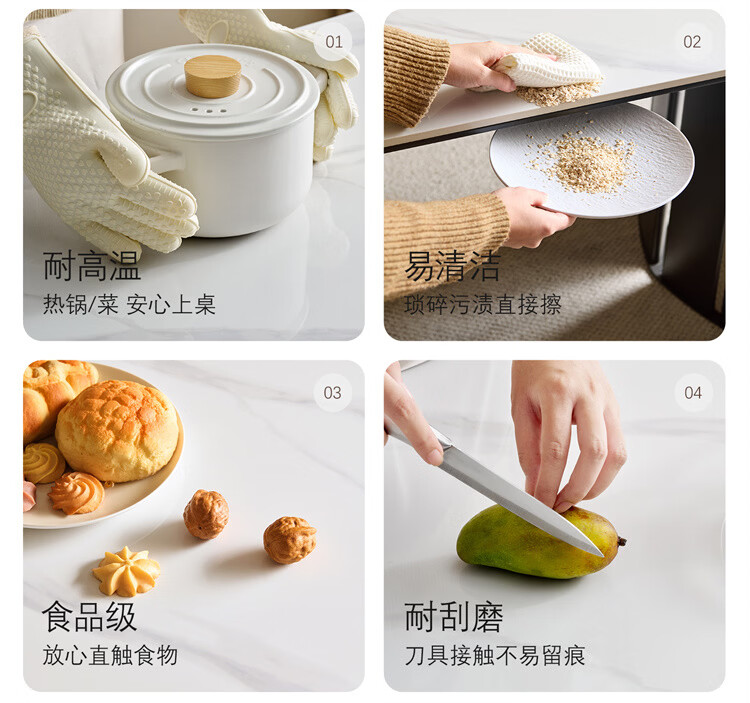 01

耐高温

热锅/菜 安心上桌

02

易清洁

琐碎污渍直接擦

03

食品级

放心直触食物

04

耐刮磨

刀具接触不易留痕