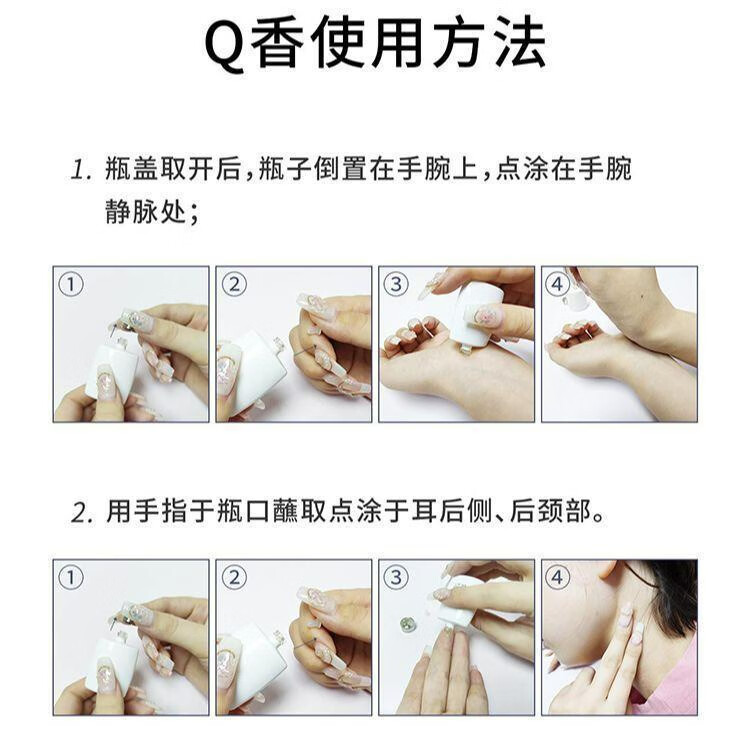 Q香使用方法

1. 瓶盖取开后，瓶子倒置在手腕上，点涂在手腕静脉处；

①

②

③

④

2. 用手指于瓶口蘸取点涂于耳后侧、后颈部。

①

②

③

④