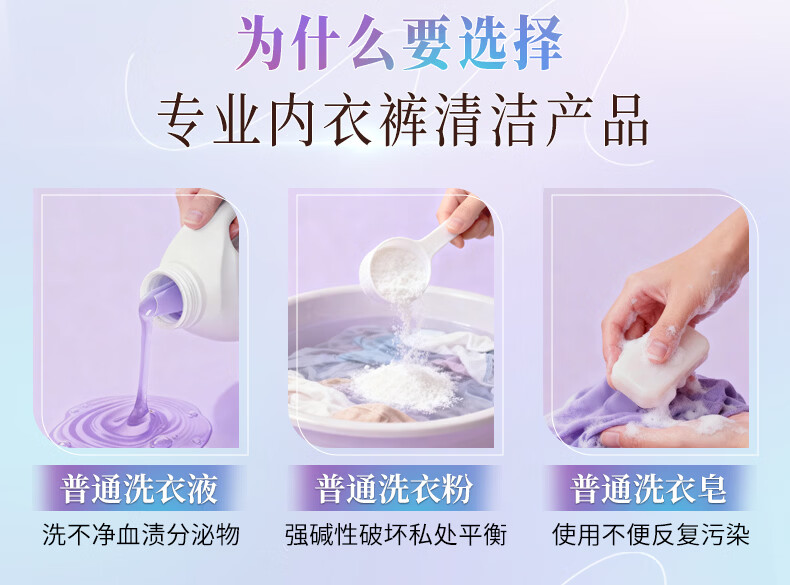 为什么要选择
专业内衣裤清洁产品

普通洗衣液
洗不净血渍分泌物

普通洗衣粉
强碱性破坏私处平衡

普通洗衣皂
使用不便反复污染