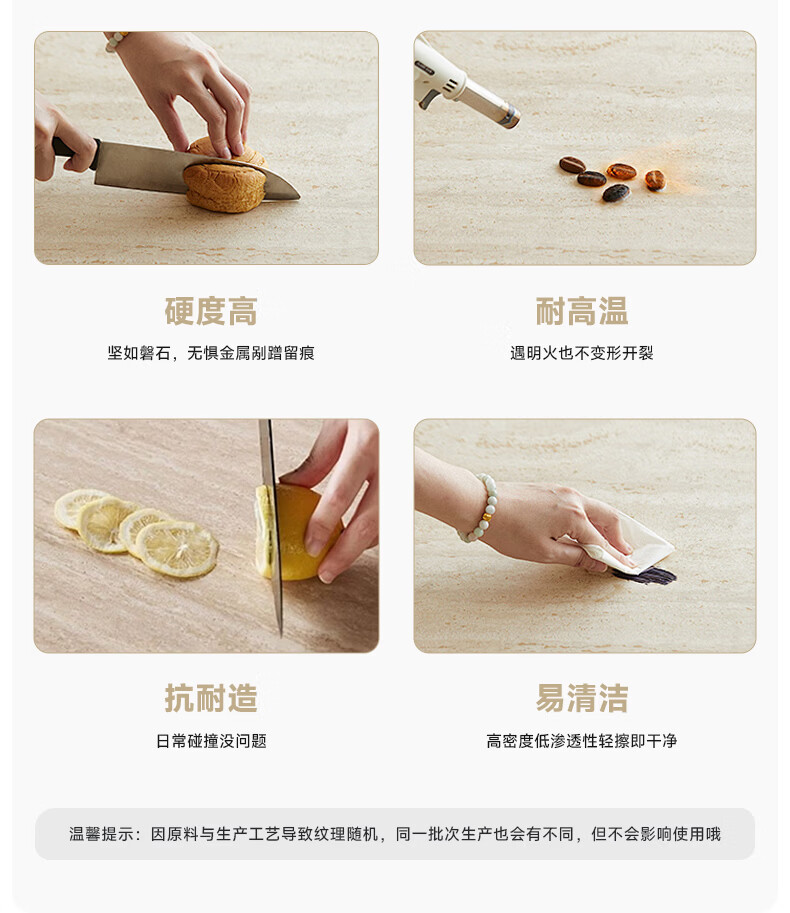 硬度高
坚如磐石，无惧金属剐蹭留痕

耐高温
遇明火也不变形开裂

抗耐造
日常碰撞没问题

易清洁
高密度低渗透性轻擦即干净

温馨提示：因原料与生产工艺导致纹理随机，同一批次生产也会有不同，但不会影响使用哦