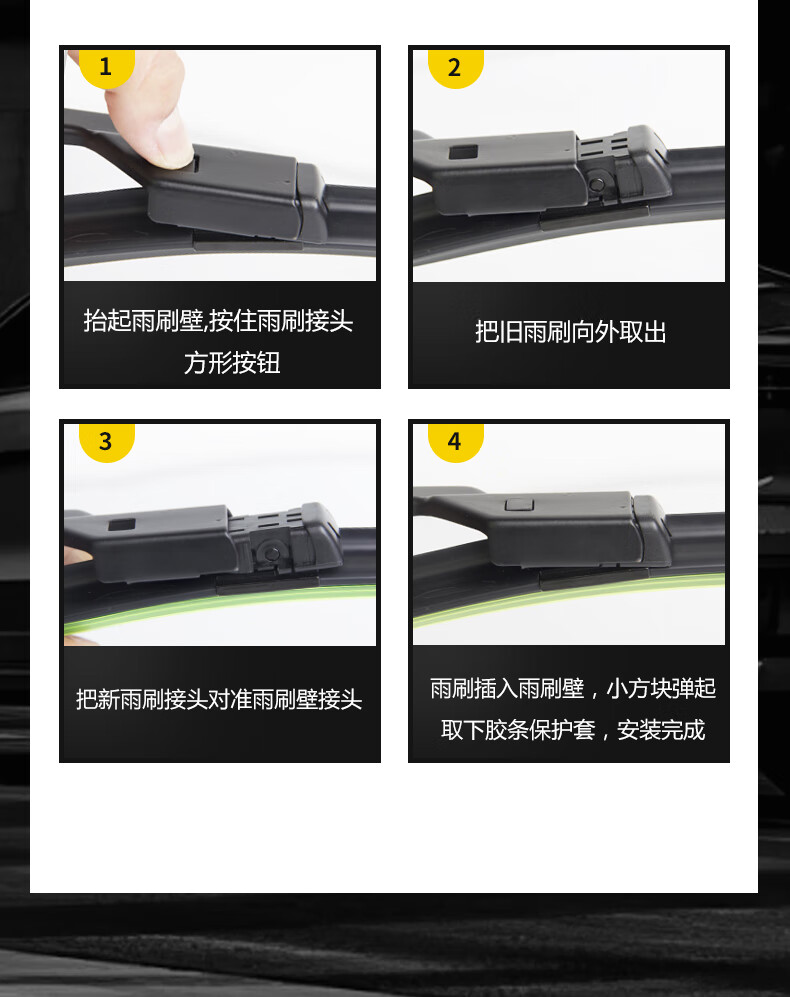 1

抬起雨刷壁,按住雨刷接头方形按钮

2

把旧雨刷向外取出

3

把新雨刷接头对准雨刷壁接头

4

雨刷插入雨刷壁，小方块弹起取下胶条保护套，安装完成