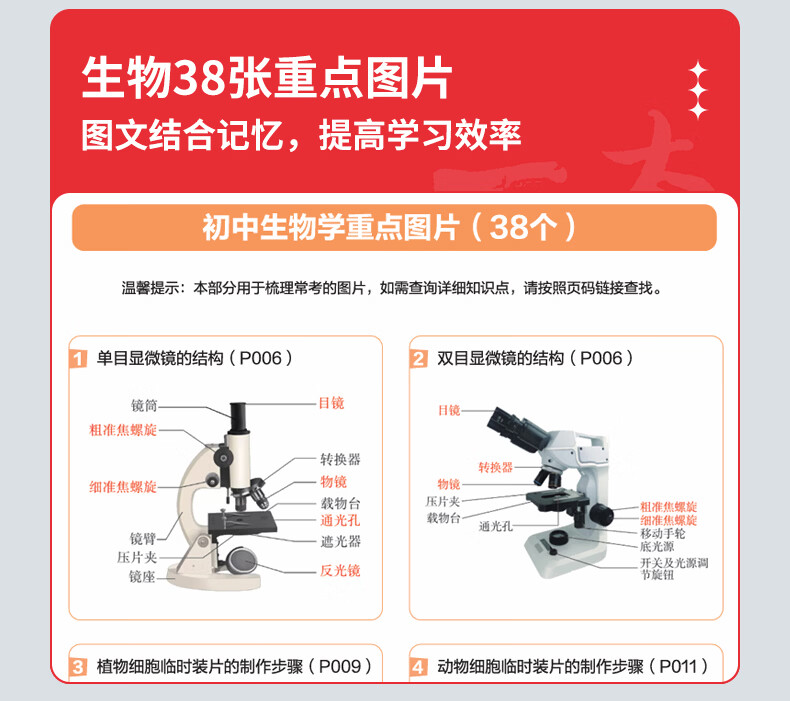 生物38张重点图片

图文结合记忆，提高学习效率

初中生物学重点图片（38个）

温馨提示：本部分用于梳理常考的图片，如需查询详细知识点，请按照页码链接查找。

1 单目显微镜的结构（P006）

镜筒
粗准焦螺旋
细准焦螺旋
镜臂
压片夹
镜座
目镜
转换器
物镜
载物台
通光孔
遮光器
反光镜

2 双目显微镜的结构（P006）

目镜
转换器
物镜
压片夹
载物台
通光孔
粗准焦螺旋
细准焦螺旋
移动手轮
底光源
开关及光源调节旋钮

3 植物细胞临时装片的制作步骤（P009）

4 动物细胞临时装片的制作步骤（P011）