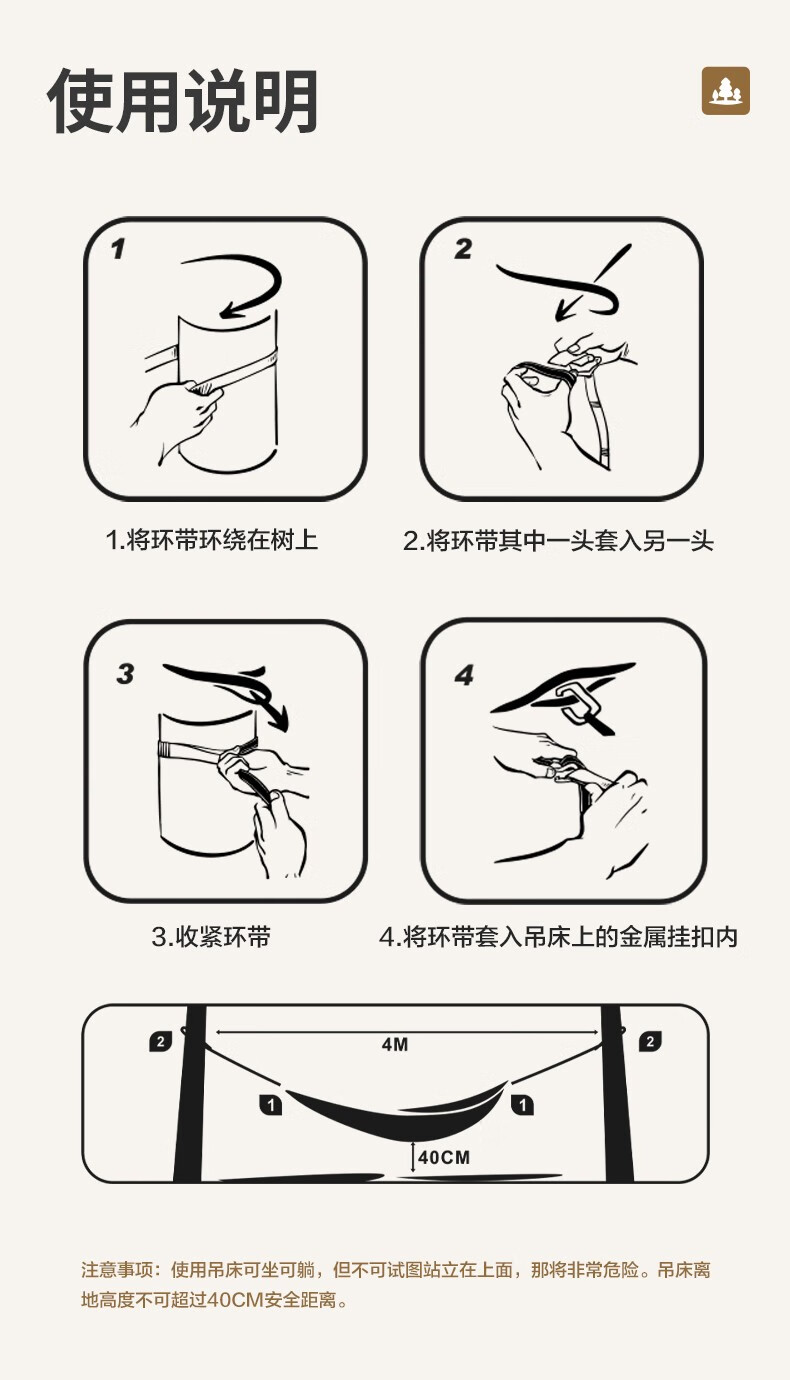 使用说明

1

2

1.将环带环绕在树上

2.将环带其中一头套入另一头

3

4

3.收紧环带

4.将环带套入吊床上的金属挂扣内

2

4M

2

1

1

40CM

注意事项：使用吊床可坐可躺，但不可试图站立在上面，那将非常危险。吊床离地高度不可超过40CM安全距离。