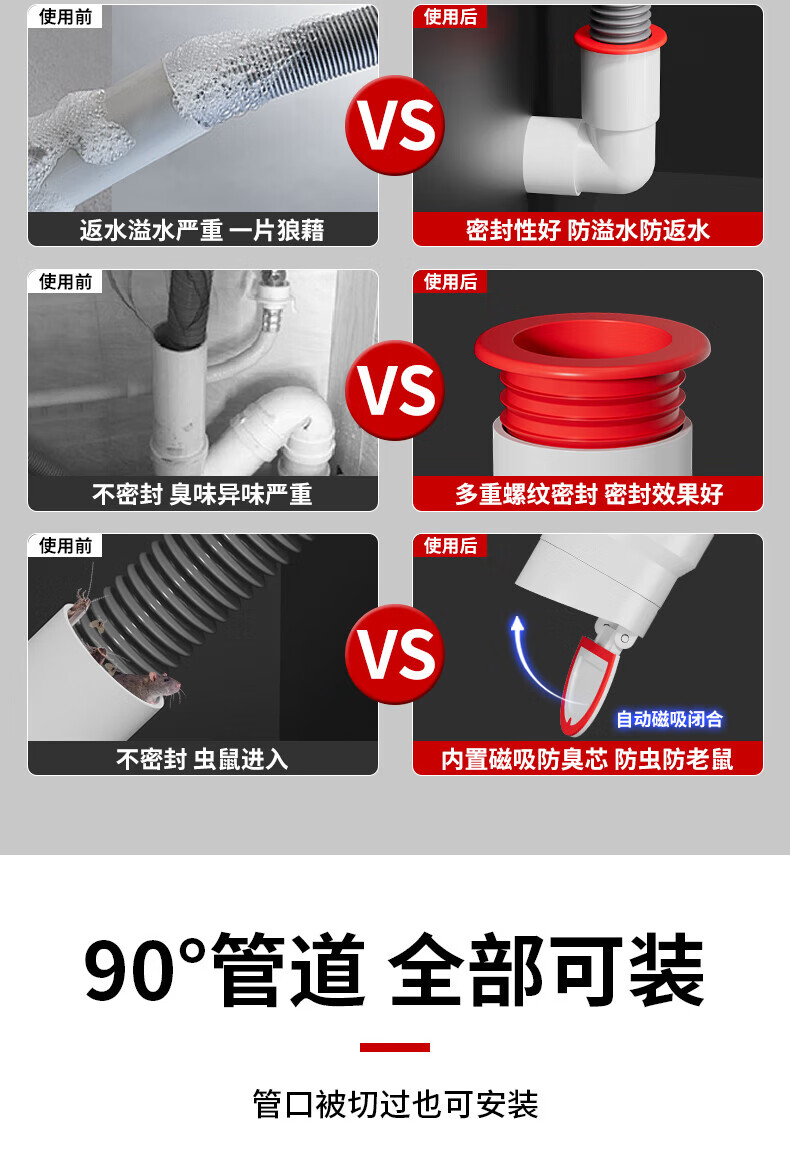 使用前

返水溢水严重 一片狼藉

VS

使用后

密封性好 防溢水防返水

使用前

不密封 臭味异味严重

VS

使用后

多重螺纹密封 密封效果好

使用前

不密封 虫鼠进入

VS

使用后

自动磁吸闭合

内置磁吸防臭芯 防虫防老鼠

90°管道 全部可装

管口被切过也可安装