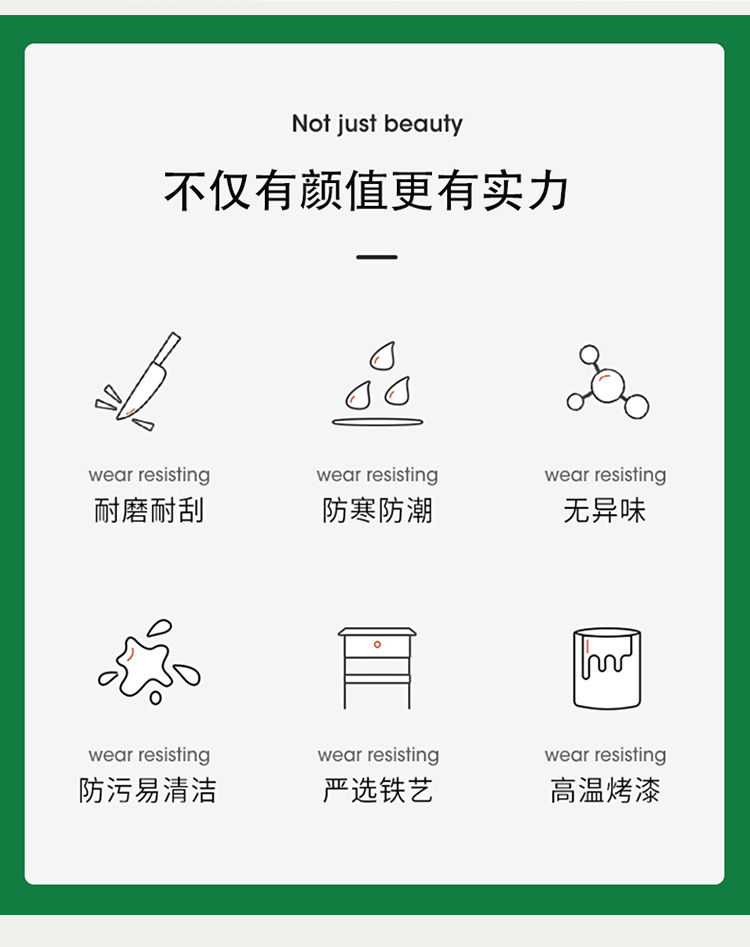 Not just beauty

不仅有颜值更有实力

wear resisting
耐磨耐刮

wear resisting
防寒防潮

wear resisting
无异味

wear resisting
防污易清洁

wear resisting
严选铁艺

wear resisting
高温烤漆