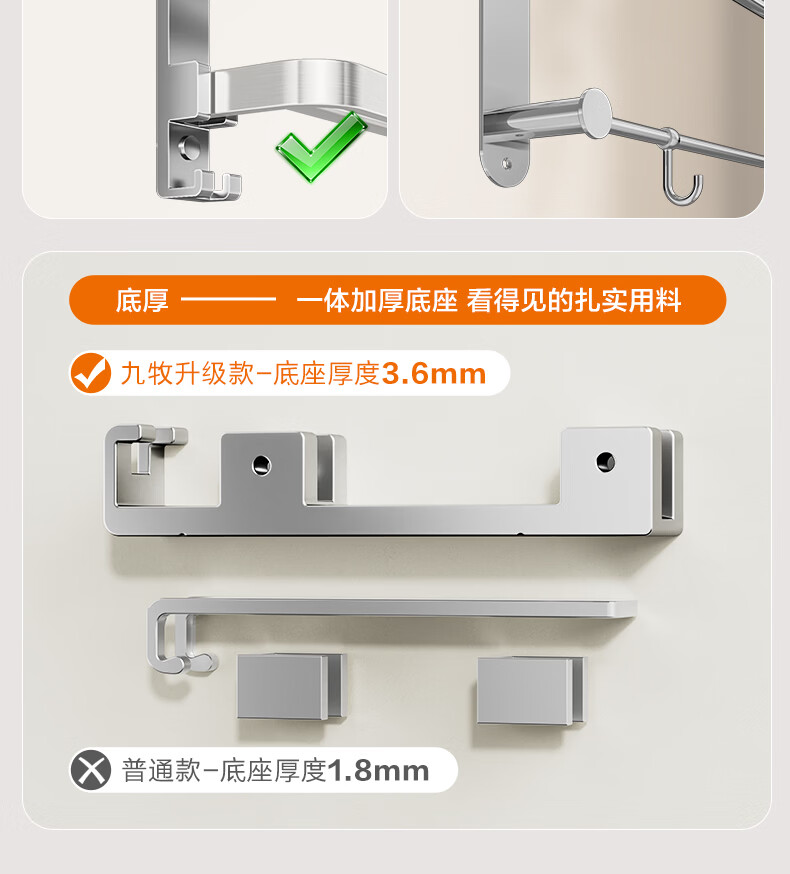 底厚 ——— 一体加厚底座 看得见的扎实用料

九牧升级款–底座厚度3.6mm

普通款–底座厚度1.8mm