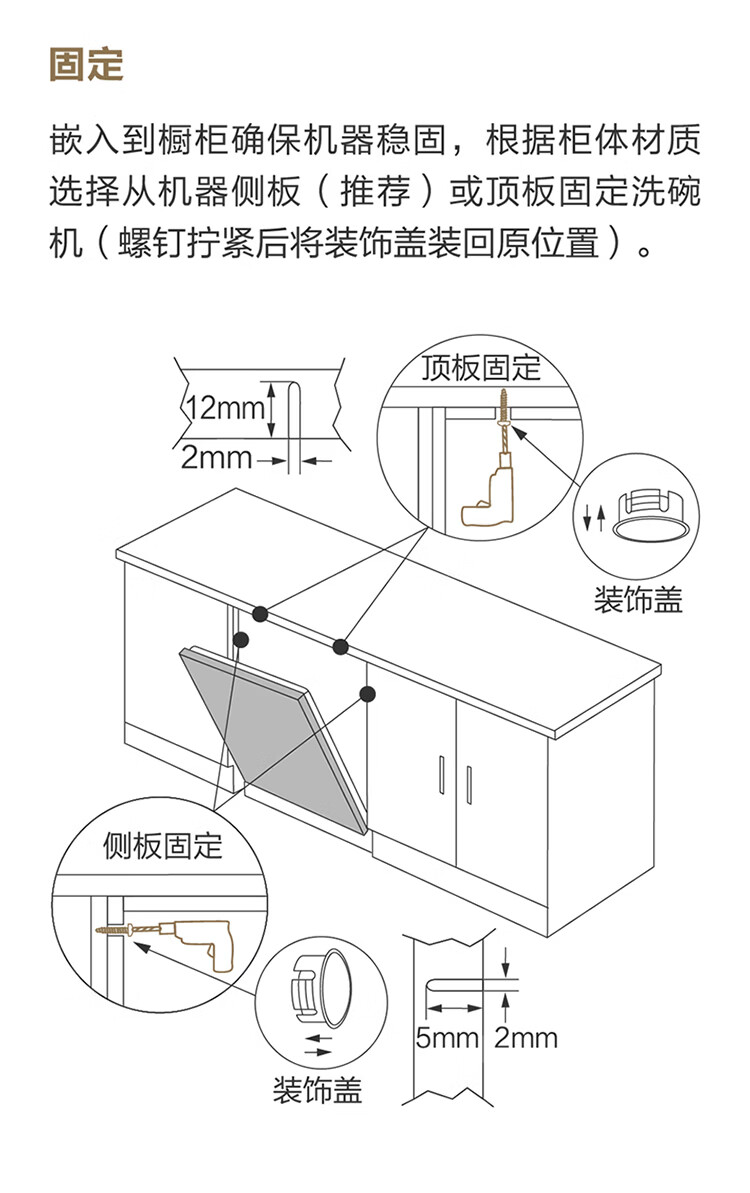 固定

嵌入到橱柜确保机器稳固，根据柜体材质选择从机器侧板（推荐）或顶板固定洗碗机（螺钉拧紧后将装饰盖装回原位置）。

12mm
2mm
顶板固定
装饰盖
侧板固定
装饰盖
5mm
2mm