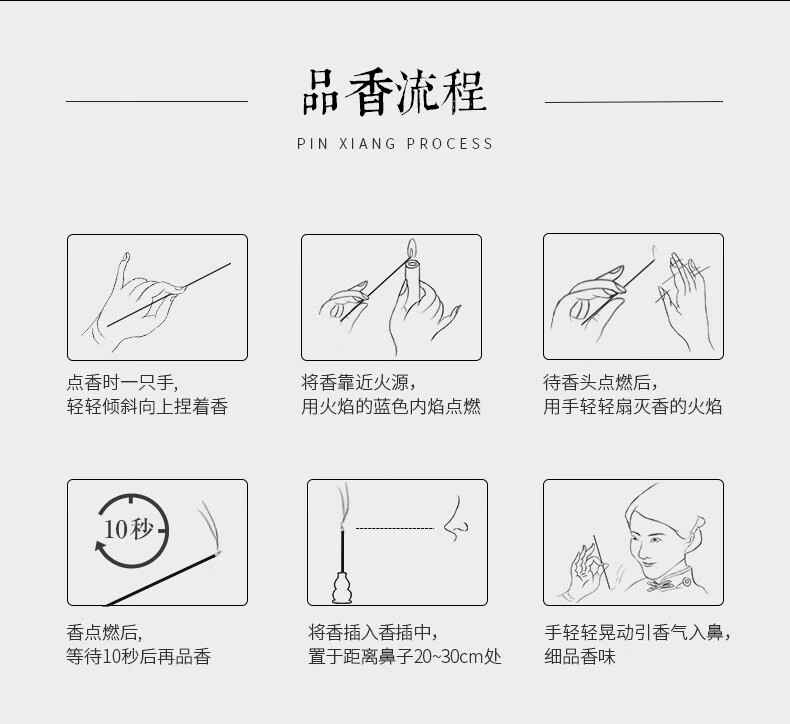 品香流程

PIN XIANG PROCESS

点香时一只手,
轻轻倾斜向上捏着香

将香靠近火源,
用火焰的蓝色内焰点燃

待香头点燃后,
用手轻轻扇灭香的火焰

10秒

香点燃后,
等待10秒后再品香

将香插入香插中,
置于距离鼻子20~30cm处

手轻轻晃动引香气入鼻,
细品香味