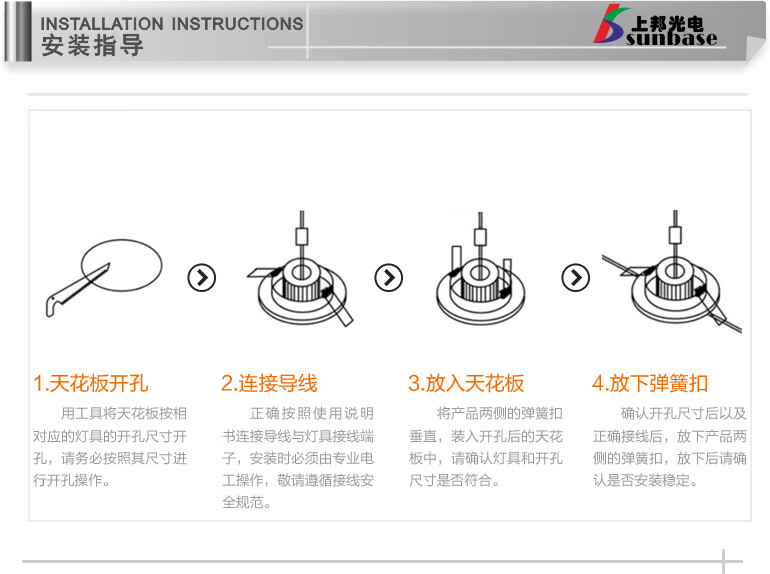 INSTALLATION INSTRUCTIONS
安装指导

上邦光电
sunbase

1.天花板开孔

用工具将天花板按相对应的灯具的开孔尺寸开孔，请务必按照其尺寸进行开孔操作。

2.连接导线

正确按照使用说明书连接导线与灯具接线端子，安装时必须由专业电工操作，敬请遵循接线安全规范。

3.放入天花板

将产品两侧的弹簧扣垂直，装入开孔后的天花板中，请确认灯具和开孔尺寸是否符合。

4.放下弹簧扣

确认开孔尺寸后以及正确接线后，放下产品两侧的弹簧扣，放下后请确认是否安装稳定。