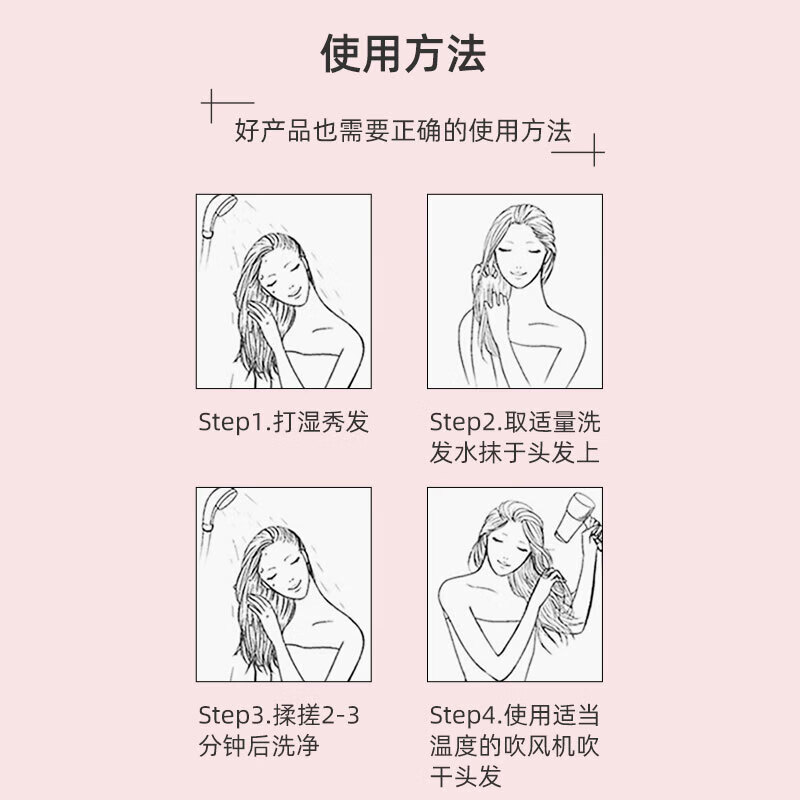 使用方法

好产品也需要正确的使用方法

Step1.打湿秀发

Step2.取适量洗发水抹于头发上

Step3.揉搓2-3分钟后洗净

Step4.使用适当温度的吹风机吹干头发