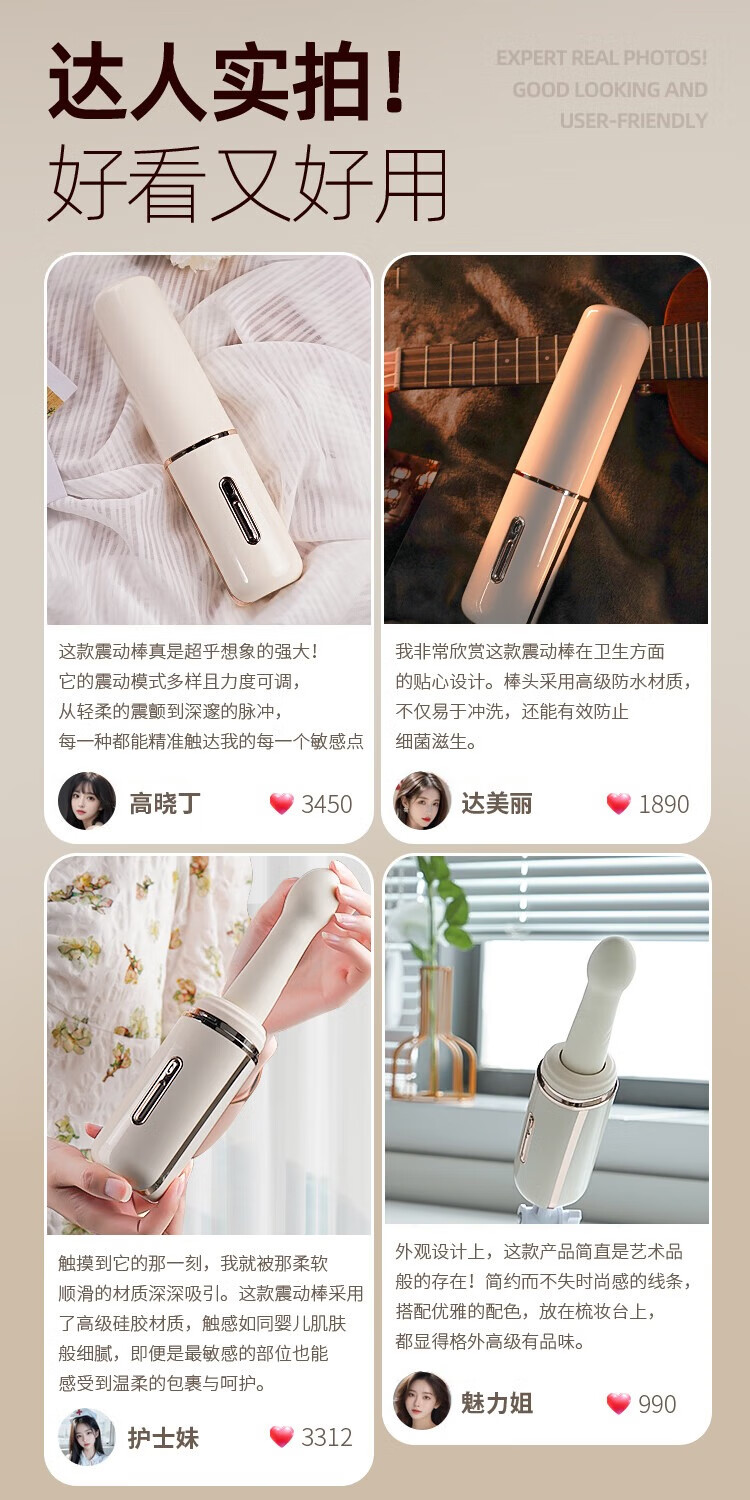 达人实拍!
好看又好用

EXPERT REAL PHOTOS!
GOOD LOOKING AND
USER-FRIENDLY

这款震动棒真是超乎想象的强大！它的震动模式多样且力度可调，从轻柔的震颤到深邃的脉冲，每一种都能精准触达我的每一个敏感点

高晓丁 3450

我非常欣赏这款震动棒在卫生方面的贴心设计。棒头采用高级防水材质，不仅易于冲洗，还能有效防止细菌滋生。

达美丽 1890

触摸到它的那一刻，我就被那柔软顺滑的材质深深吸引。这款震动棒采用了高级硅胶材质，触感如同婴儿肌肤般细腻，即便是最敏感的部位也能感受到温柔的包裹与呵护。

护士妹 3312

外观设计上，这款产品简直是艺术品般的存在！简约而不失时尚感的线条，搭配优雅的配色，放在梳妆台上，都显得格外高级有品味。

魅力姐 990