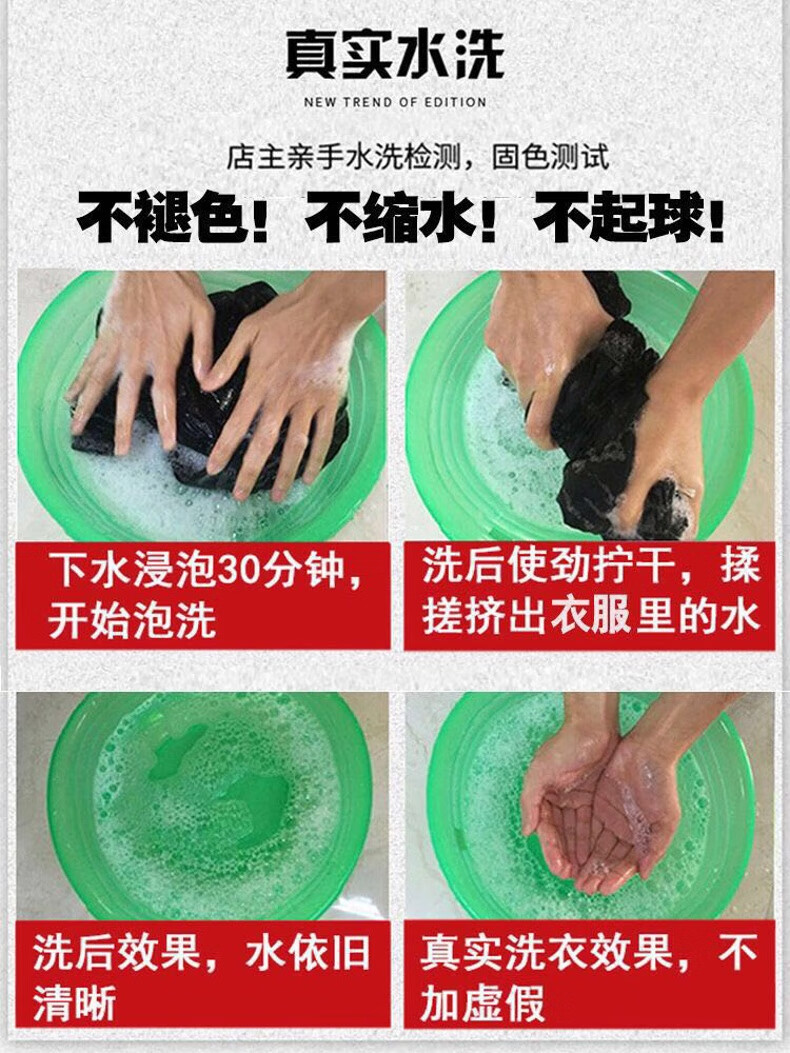 真实水洗

NEW TREND OF EDITION

店主亲手水洗检测，固色测试

不褪色！不缩水！不起球！

下水浸泡30分钟，开始泡洗

洗后使劲拧干，揉搓挤出衣服里的水

洗后效果，水依旧清晰

真实洗衣效果，不加虚假