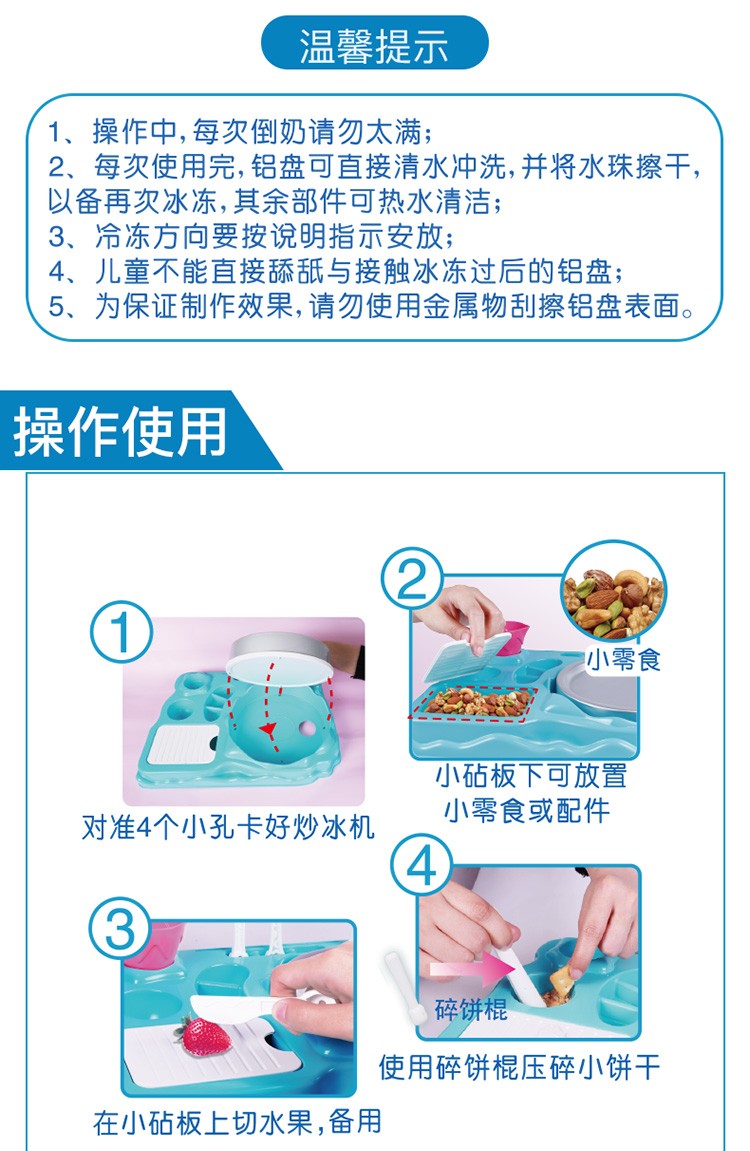 温馨提示

1、操作中,每次倒奶请勿太满;
2、每次使用完,铝盘可直接清水冲洗,并将水珠擦干,以备再次冰冻,其余部件可热水清洁;
3、冷冻方向要按说明指示安放;
4、儿童不能直接舔舐与接触冰冻过后的铝盘;
5、为保证制作效果,请勿使用金属物刮擦铝盘表面。

操作使用

1
对准4个小孔卡好炒冰机

2
小零食
小砧板下可放置小零食或配件

3
在小砧板上切水果,备用

4
碎饼棍
使用碎饼棍压碎小饼干