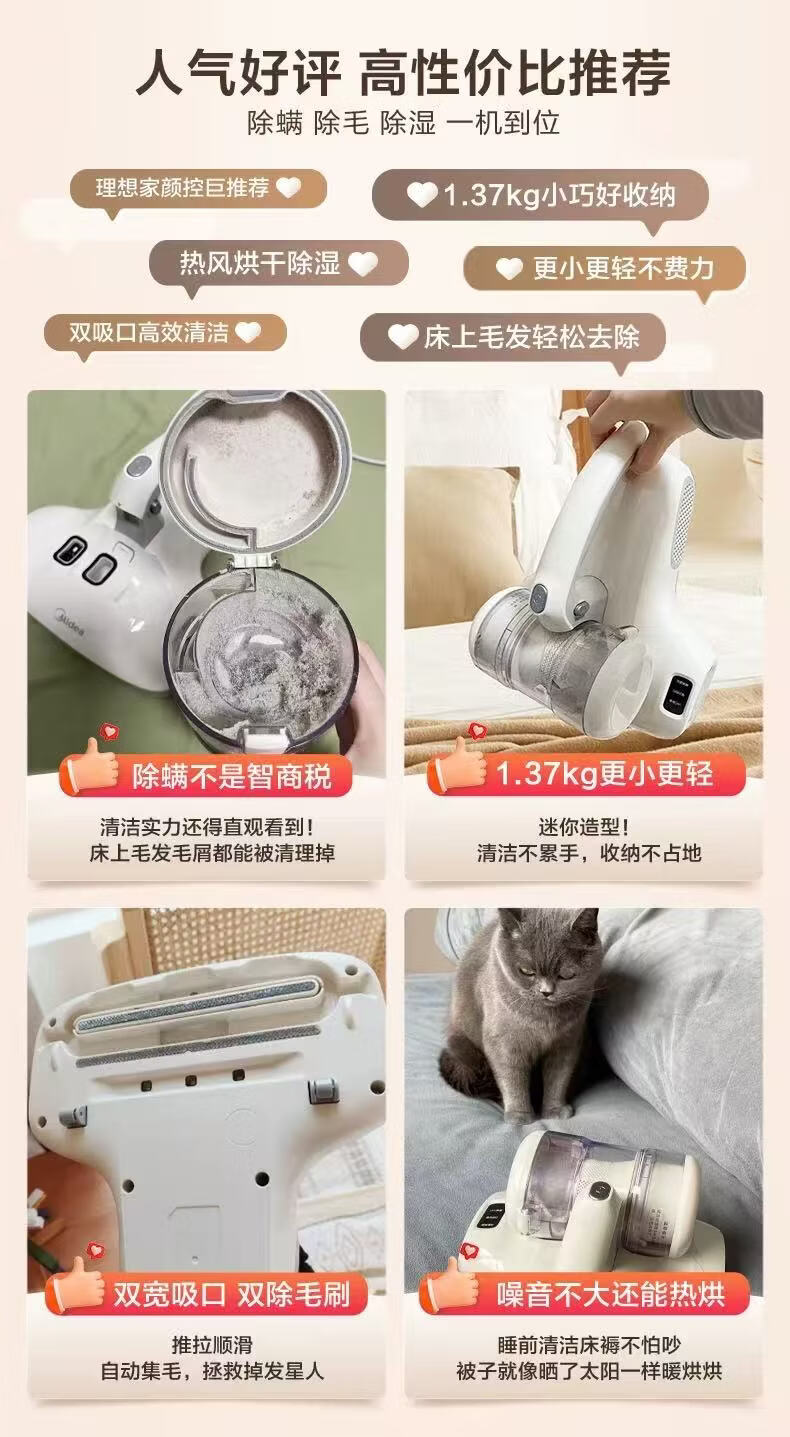 人气好评 高性价比推荐

除螨 除毛 除湿 一机到位

理想家颜控巨推荐

1.37kg小巧好收纳

热风烘干除湿

更小更轻不费力

双吸口高效清洁

床上毛发轻松去除

Midea

除螨不是智商税

清洁实力还得直观看到！
床上毛发毛屑都能被清理掉

1.37kg更小更轻

迷你造型！
清洁不累手，收纳不占地

双宽吸口 双除毛刷

推拉顺滑
自动集毛，拯救掉发星人

噪音不大还能热烘

睡前清洁床褥不怕吵
被子就像晒了太阳一样暖烘烘