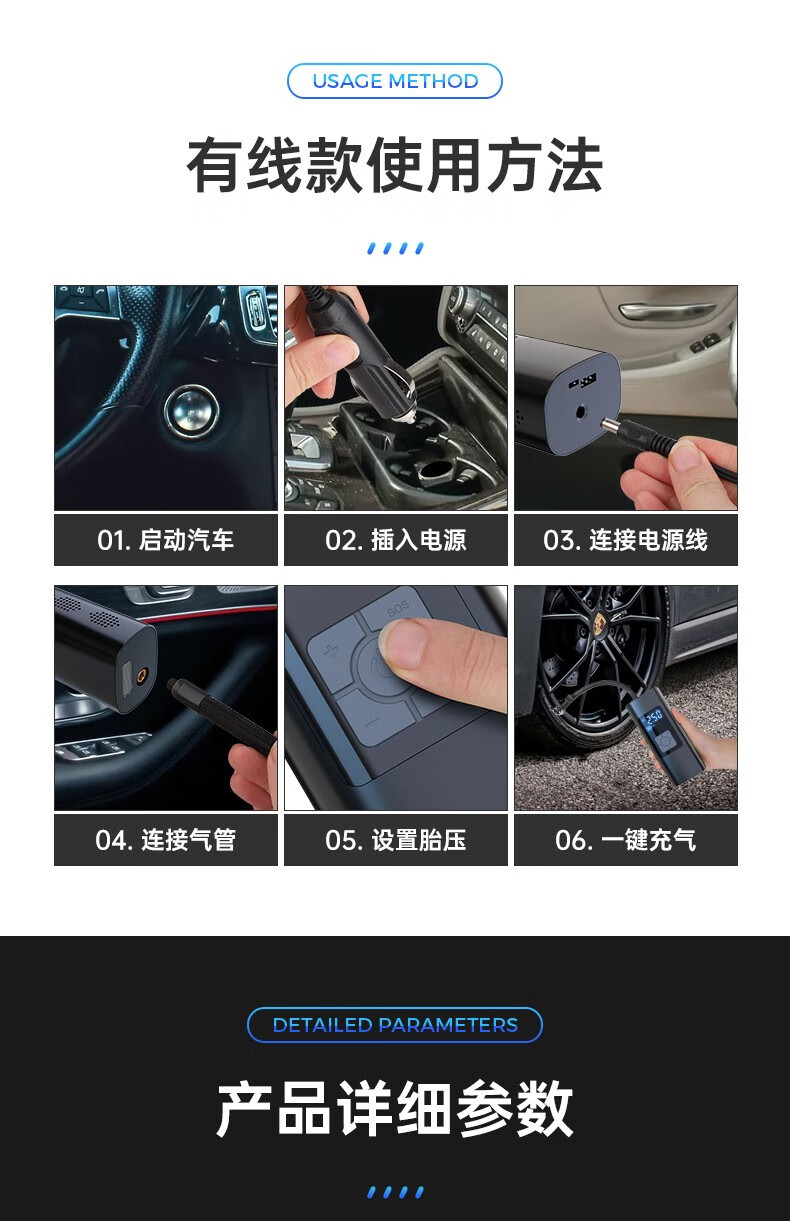 USAGE METHOD

有线款使用方法

01. 启动汽车

02. 插入电源

03. 连接电源线

SOS

250

04. 连接气管

05. 设置胎压

06. 一键充气

DETAILED PARAMETERS

产品详细参数