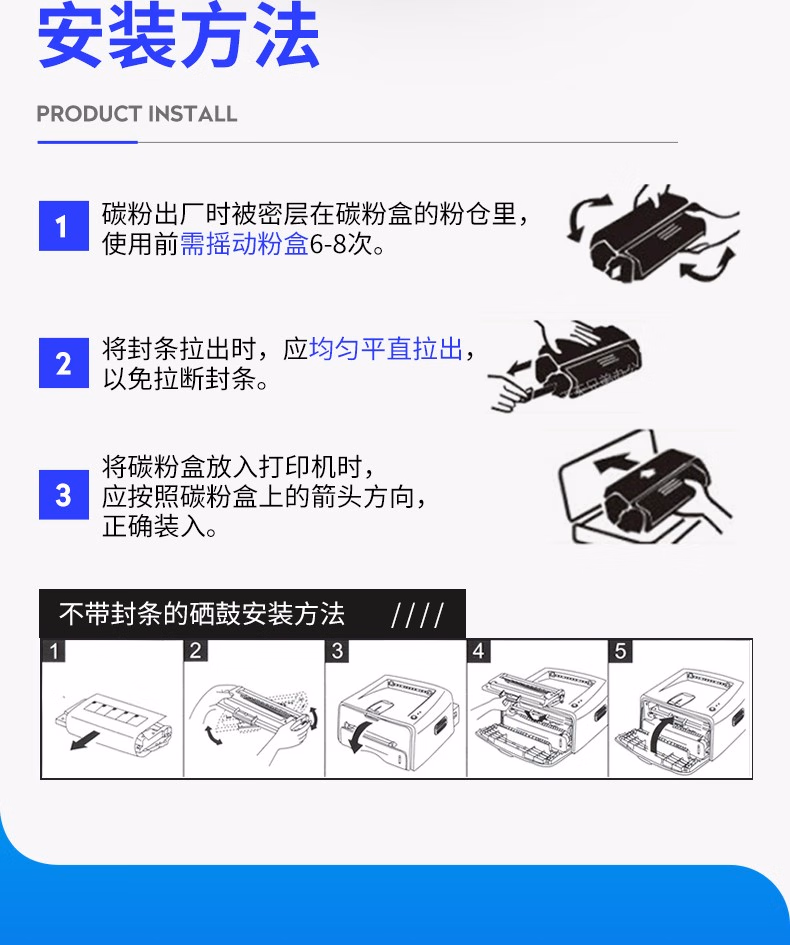 安装方法

PRODUCT INSTALL

1 碳粉出厂时被密层在碳粉盒的粉仓里，使用前需摇动粉盒6-8次。

2 将封条拉出时，应均匀平直拉出，以免拉断封条。

3 将碳粉盒放入打印机时，应按照碳粉盒上的箭头方向，正确装入。

不带封条的硒鼓安装方法 ////

1

2

3

4

5