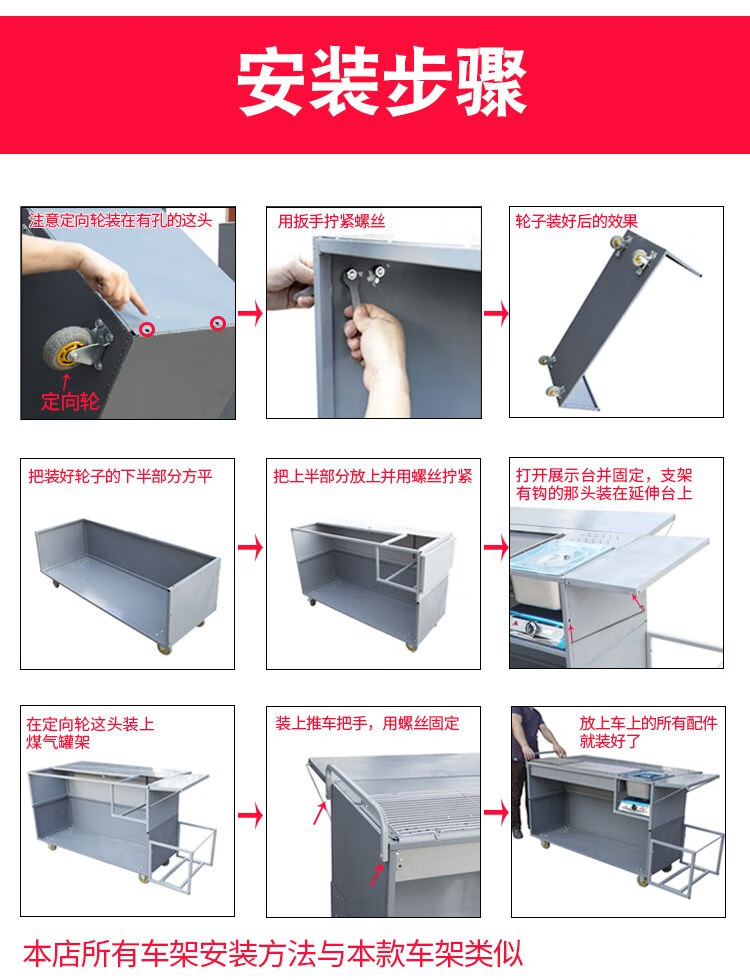 安装步骤

注意定向轮装在有孔的这头

定向轮

用扳手拧紧螺丝

轮子装好后的效果

把装好轮子的下半部分方平

把上半部分放上并用螺丝拧紧

打开展示台并固定，支架有钩的那头装在延伸台上

在定向轮这头装上煤气罐架

装上推车把手，用螺丝固定

放上车上的所有配件就装好了

本店所有车架安装方法与本款车架类似