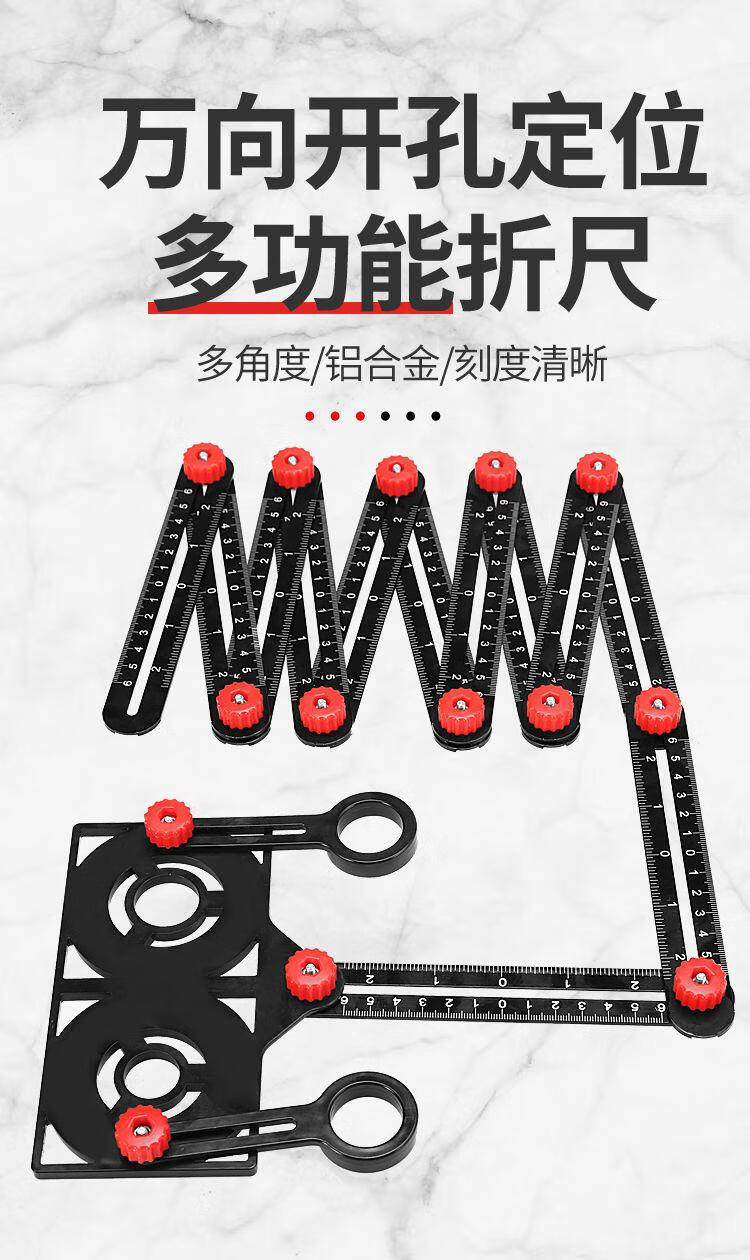 万向开孔定位
多功能折尺

多角度/铝合金/刻度清晰