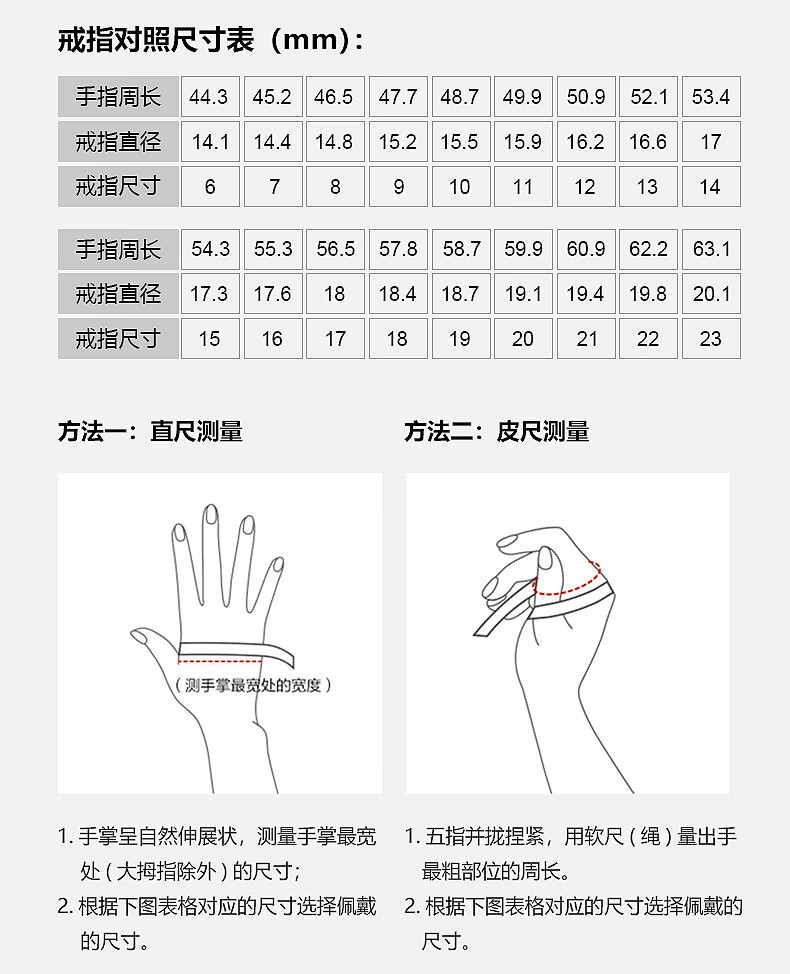 戒指对照尺寸表（mm）:

| 手指周长 | 44.3 | 45.2 | 46.5 | 47.7 | 48.7 | 49.9 | 50.9 | 52.1 | 53.4 |
|---|---|---|---|---|---|---|---|---|---|
| 戒指直径 | 14.1 | 14.4 | 14.8 | 15.2 | 15.5 | 15.9 | 16.2 | 16.6 | 17 |
| 戒指尺寸 | 6 | 7 | 8 | 9 | 10 | 11 | 12 | 13 | 14 |

| 手指周长 | 54.3 | 55.3 | 56.5 | 57.8 | 58.7 | 59.9 | 60.9 | 62.2 | 63.1 |
|---|---|---|---|---|---|---|---|---|---|
| 戒指直径 | 17.3 | 17.6 | 18 | 18.4 | 18.7 | 19.1 | 19.4 | 19.8 | 20.1 |
| 戒指尺寸 | 15 | 16 | 17 | 18 | 19 | 20 | 21 | 22 | 23 |

方法一：直尺测量

（测手掌最宽处的宽度）

1. 手掌呈自然伸展状，测量手掌最宽处（大拇指除外）的尺寸；
2. 根据下图表格对应的尺寸选择佩戴的尺寸。

方法二：皮尺测量

1. 五指并拢捏紧，用软尺（绳）量出手最粗部位的周长。
2. 根据下图表格对应的尺寸选择佩戴的尺寸。