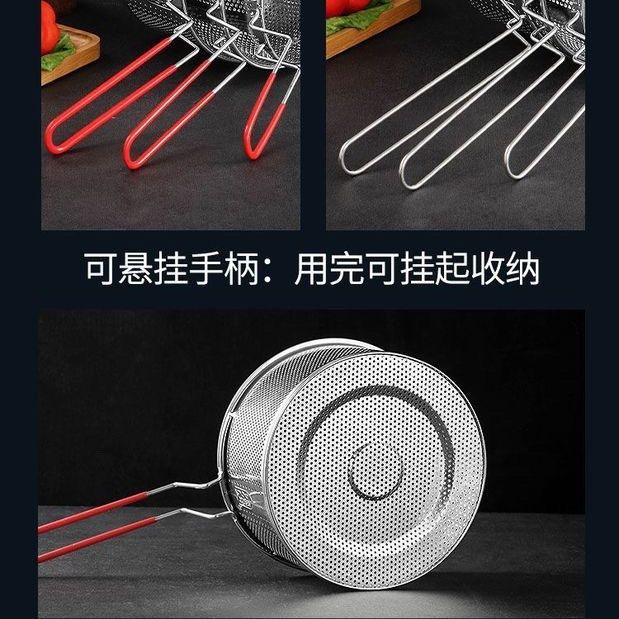 可悬挂手柄：用完可挂起收纳