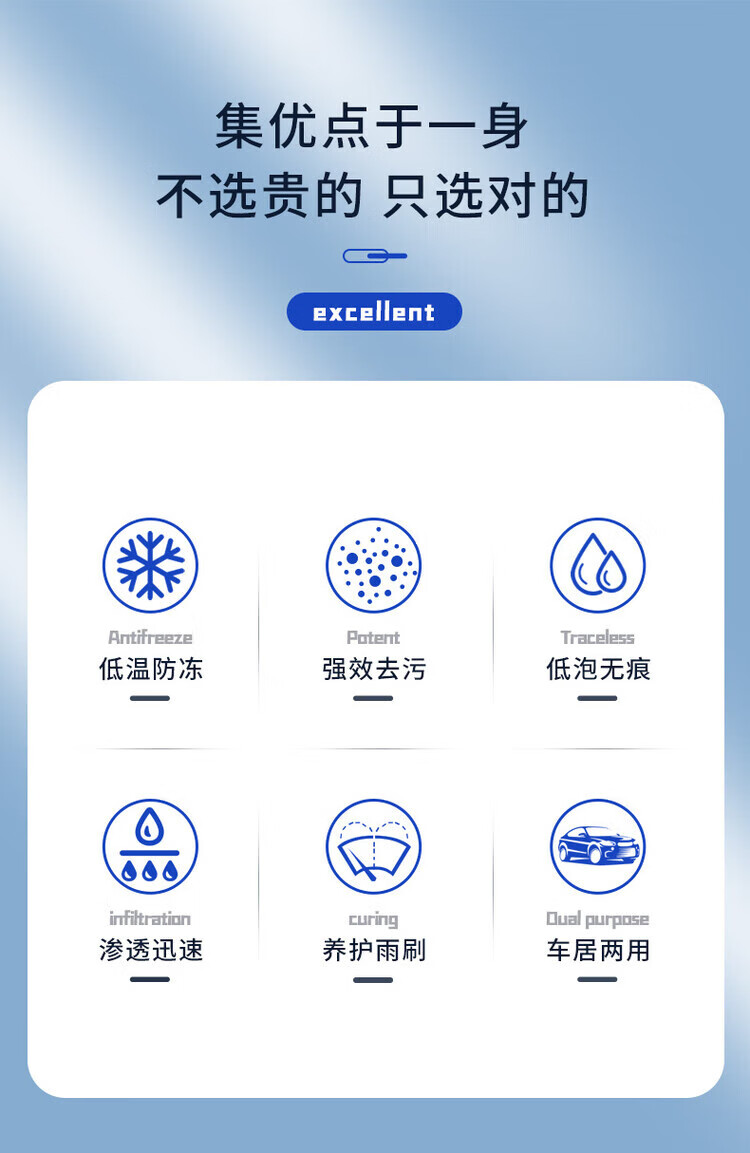 集优点于一身
不选贵的 只选对的

excellent

Antifreeze
低温防冻

Potent
强效去污

Traceless
低泡无痕

infiltration
渗透迅速

curing
养护雨刷

Dual purpose
车居两用